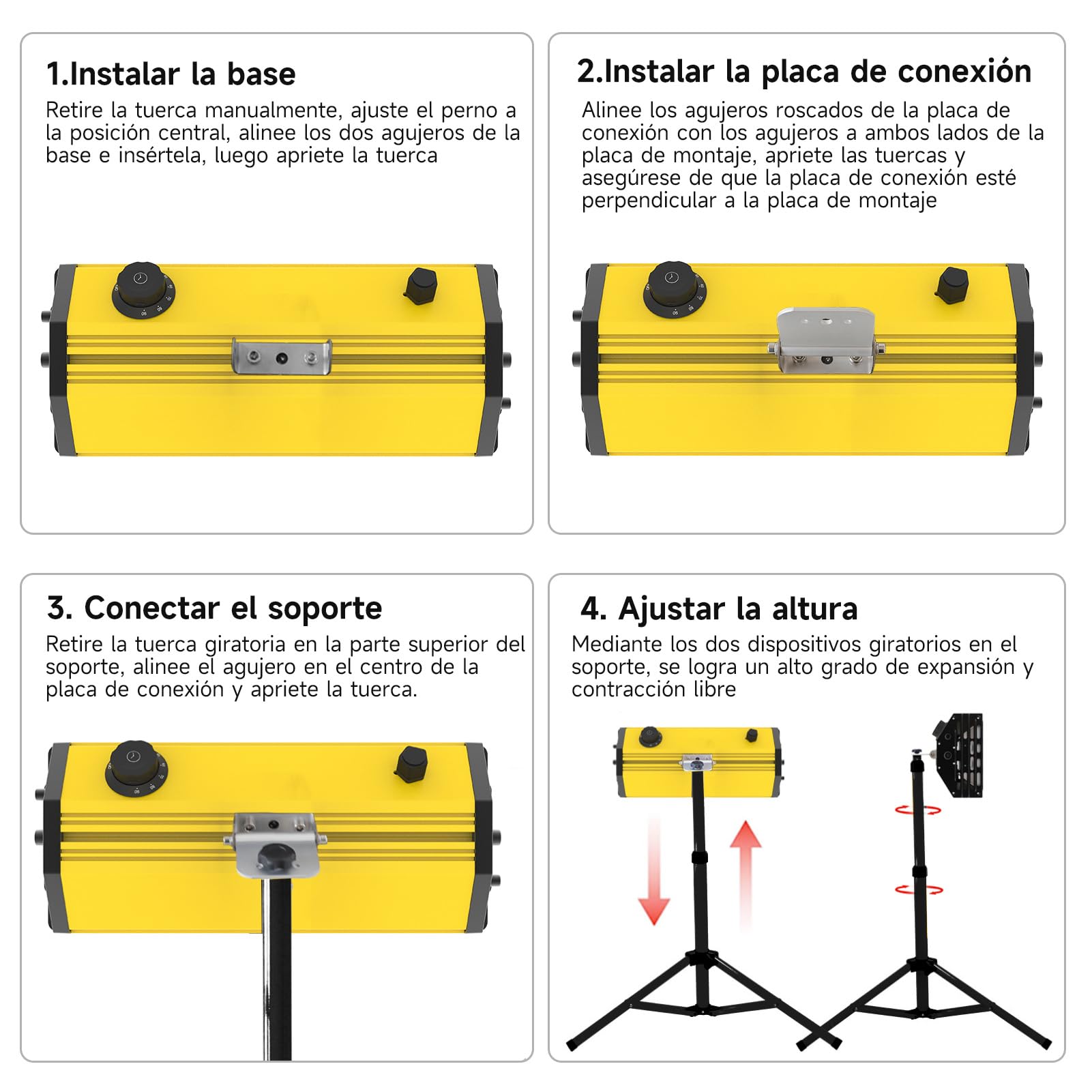 1.Instalar la base

Retire la tuerca manualmente, ajuste el perno a la posición central, alinee los dos agujeros de la base e insértela, luego apriete la tuerca

2.Instalar la placa de conexión

Alinee los agujeros roscados de la placa de conexión con los agujeros a ambos lados de la placa de montaje, apriete las tuercas y asegúrese de que la placa de conexión esté perpendicular a la placa de montaje

3. Conectar el soporte

Retire la tuerca giratoria en la parte superior del soporte, alinee el agujero en el centro de la placa de conexión y apriete la tuerca.

4. Ajustar la altura

Mediante los dos dispositivos giratorios en el soporte, se logra un alto grado de expansión y contracción libre