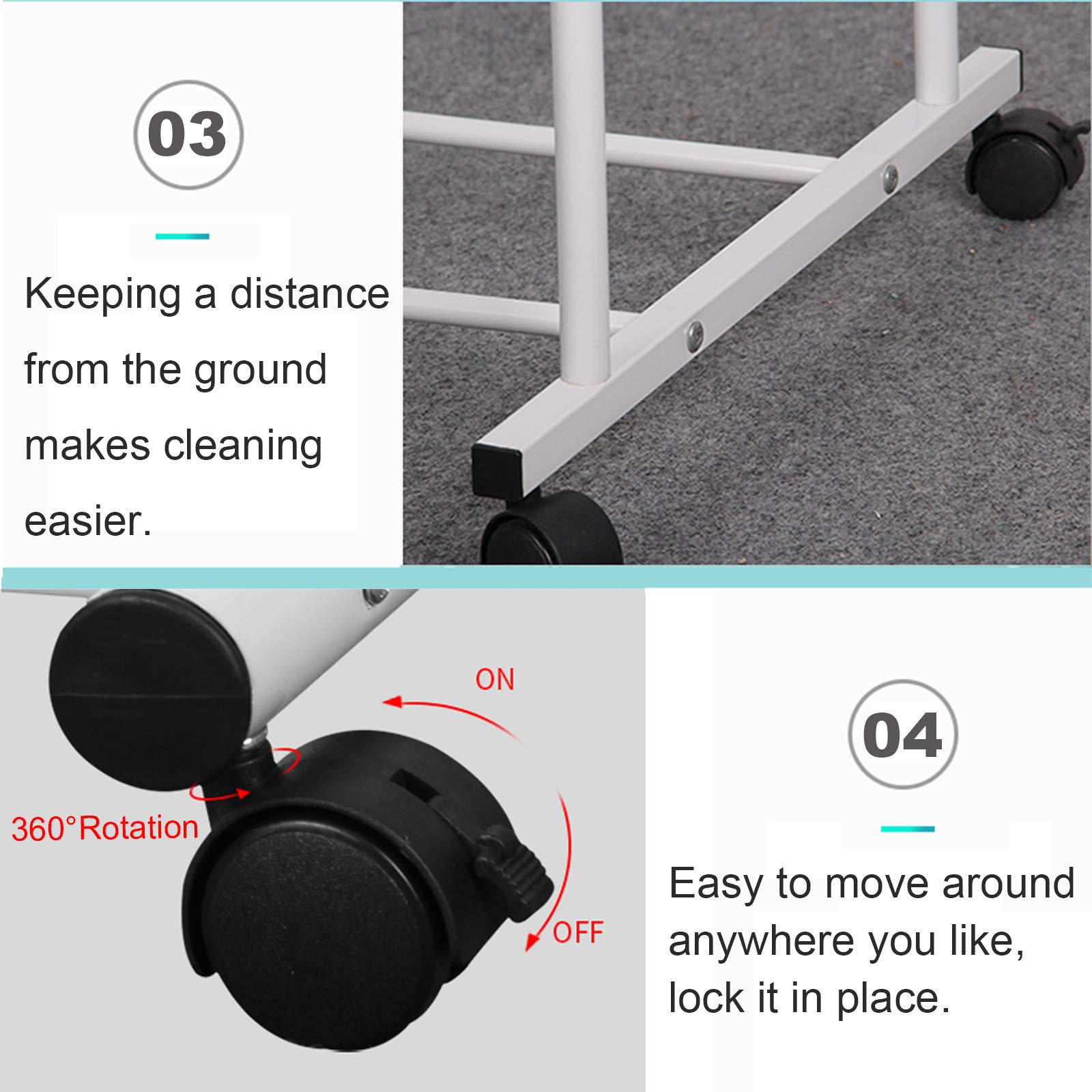 03

Keeping a distance from the ground makes cleaning easier.

ON

360°Rotation

OFF

04

Easy to move around anywhere you like, lock it in place.