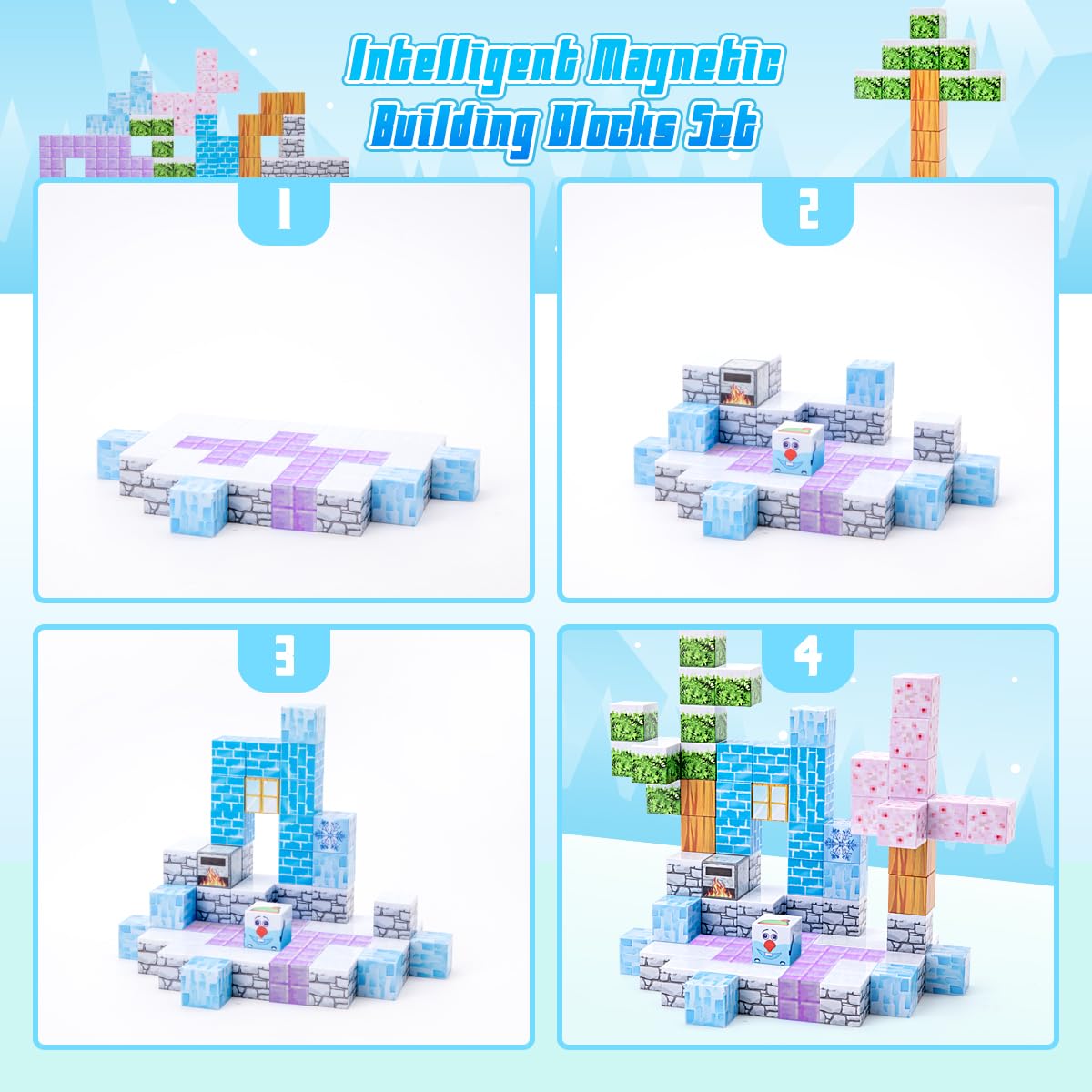 Intelligent Magnetic Building Blocks Set

1

2

3

4