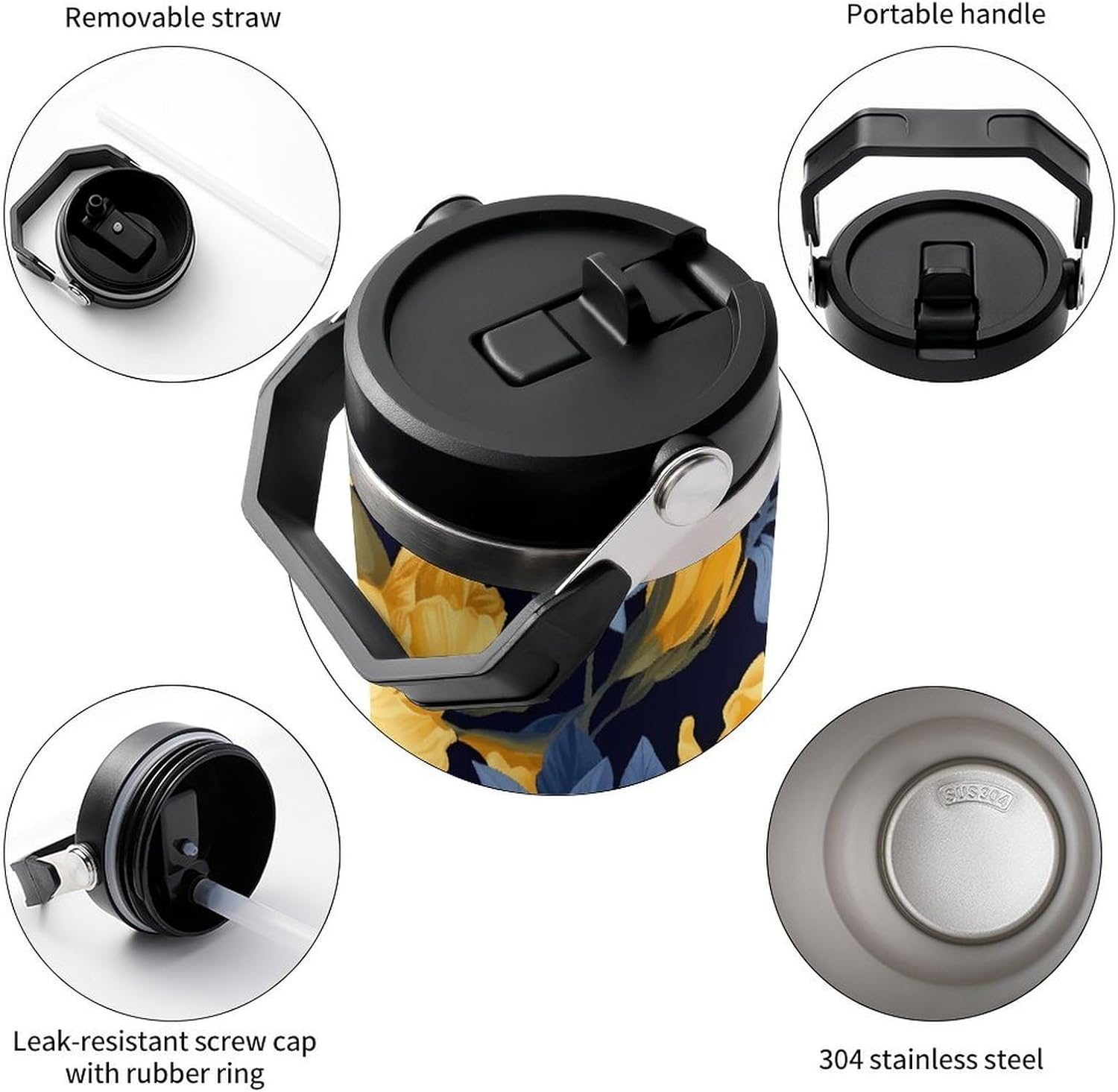 Removable straw

Portable handle

SUS304

Leak-resistant screw cap with rubber ring

304 stainless steel