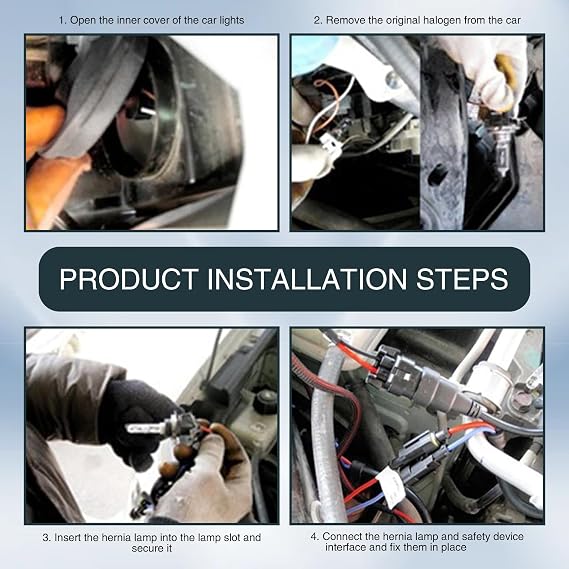 1. Open the inner cover of the car lights

2. Remove the original halogen from the car

PRODUCT INSTALLATION STEPS

3. Insert the hernia lamp into the lamp slot and secure it

4. Connect the hernia lamp and safety device interface and fix them in place