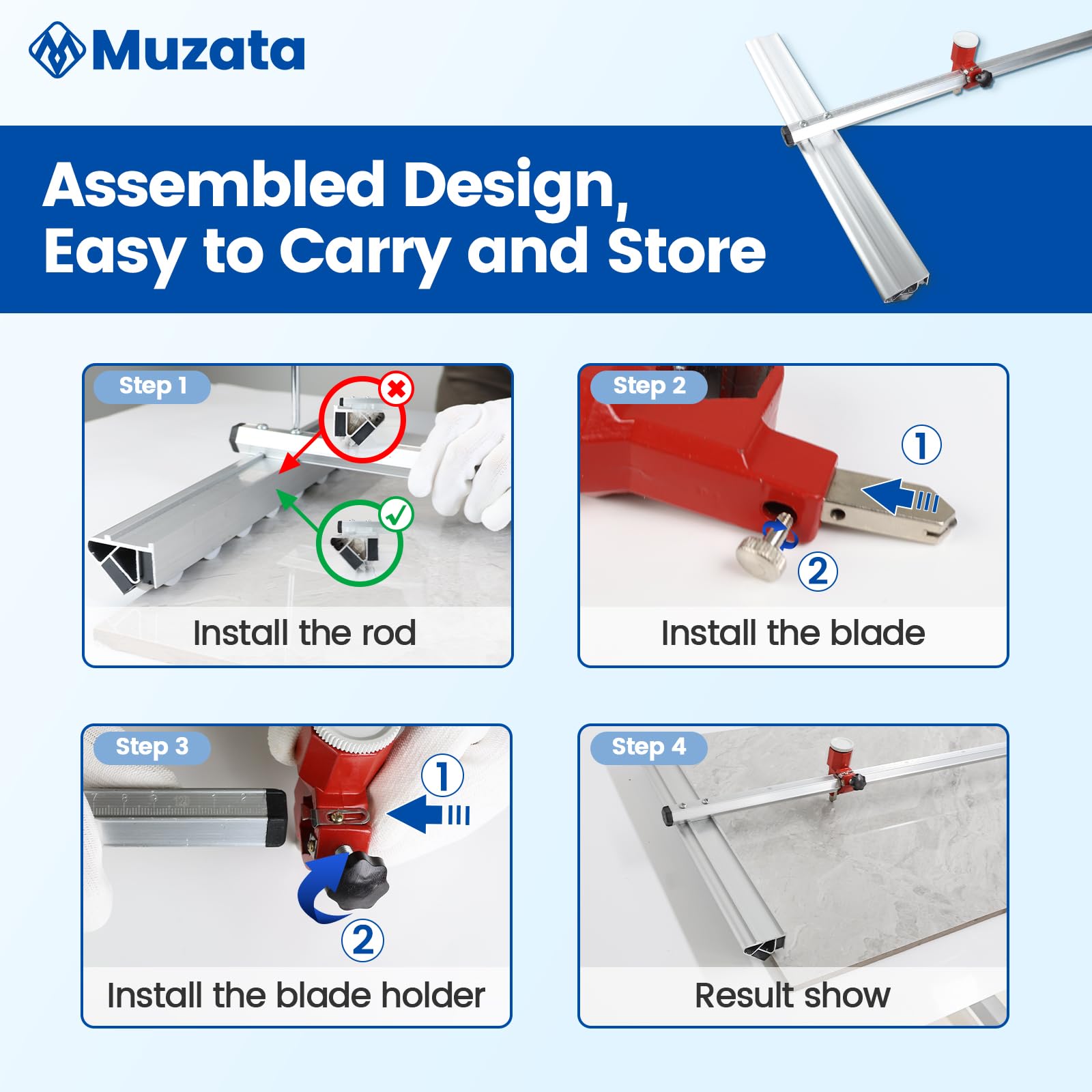 Muzata

Assembled Design, Easy to Carry and Store

Step 1

Install the rod

Step 2

1

2

Install the blade

Step 3

1

2

Install the blade holder

Step 4

Result show