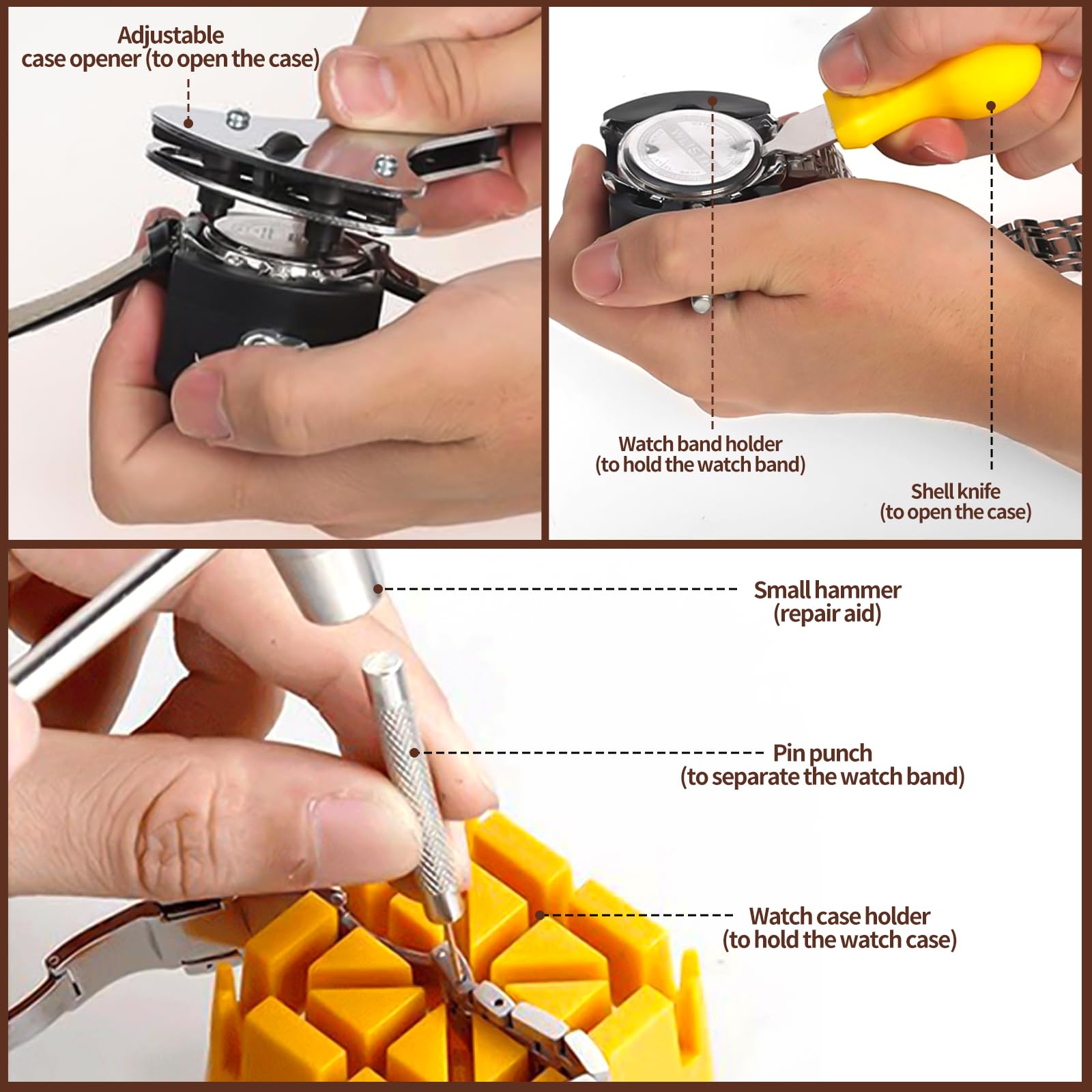 Adjustable case opener (to open the case)

Watch band holder (to hold the watch band)

Shell knife (to open the case)

Small hammer (repair aid)

Pin punch (to separate the watch band)

Watch case holder (to hold the watch case)