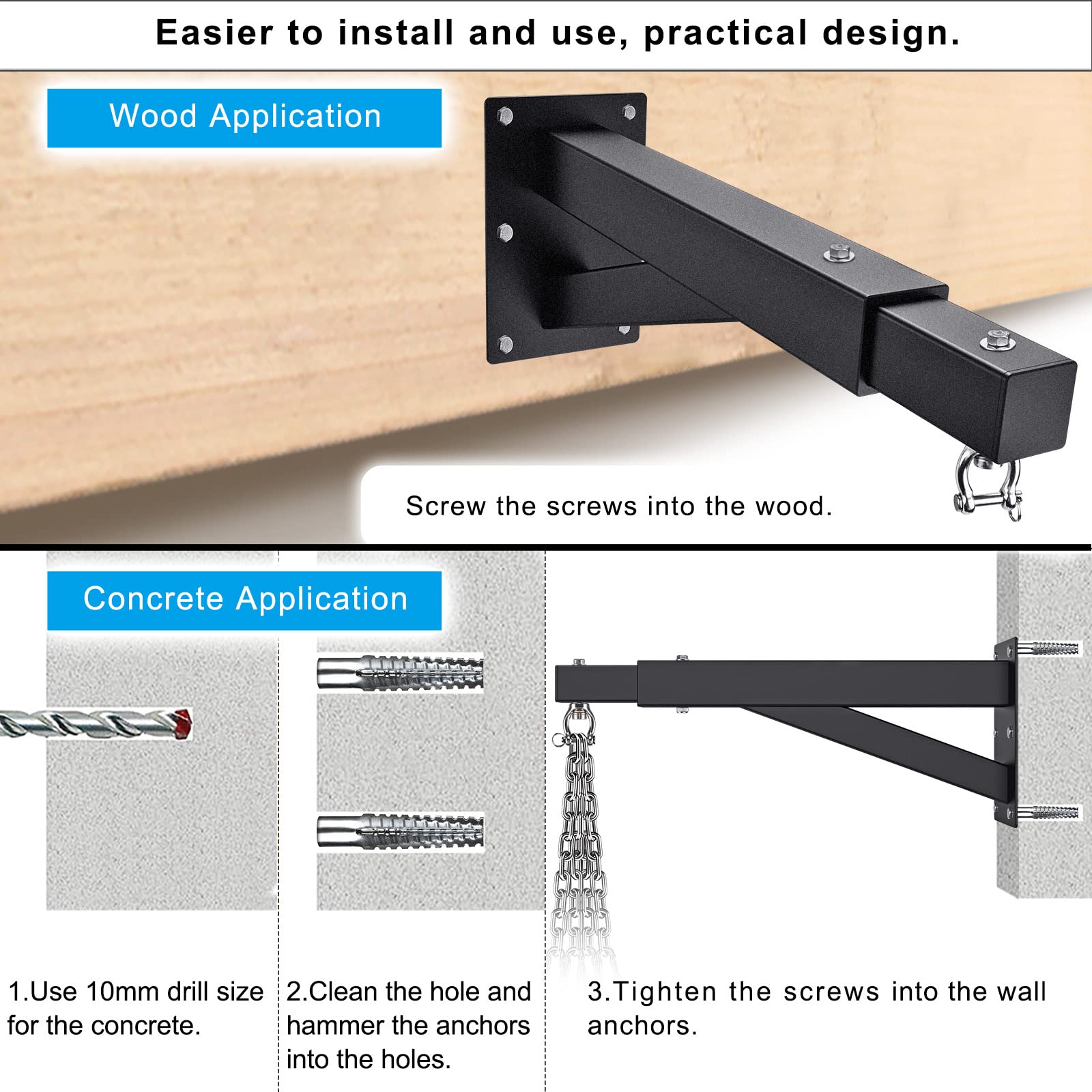 Easier to install and use, practical design.

Wood Application

Screw the screws into the wood.

Concrete Application

1.Use 10mm drill size for the concrete.

2.Clean the hole and hammer the anchors into the holes.

3.Tighten the screws into the wall anchors.