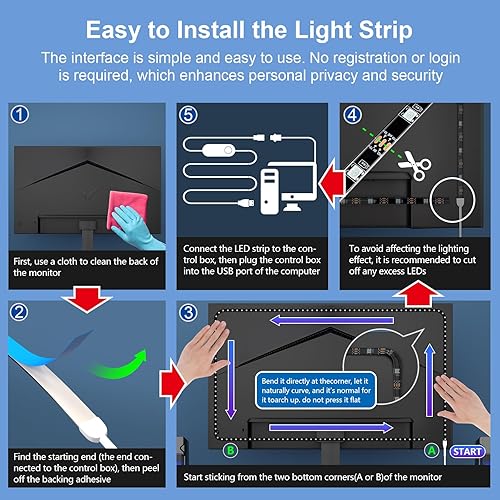 Easy to Install the Light Strip

The interface is simple and easy to use. No registration or login is required, which enhances personal privacy and security

①

First, use a cloth to clean the back of the monitor

⑤

Connect the LED strip to the control box, then plug the control box into the USB port of the computer

④

To avoid affecting the lighting effect, it is recommended to cut off any excess LEDs

②

Find the starting end (the end connected to the control box), then peel off the backing adhesive

③

Bend it directly at thecorner, let it naturally curve, and it's normal for it toarch up. do not press it flat

B

A

START

Start sticking from the two bottom corners(A or B)of the monitor