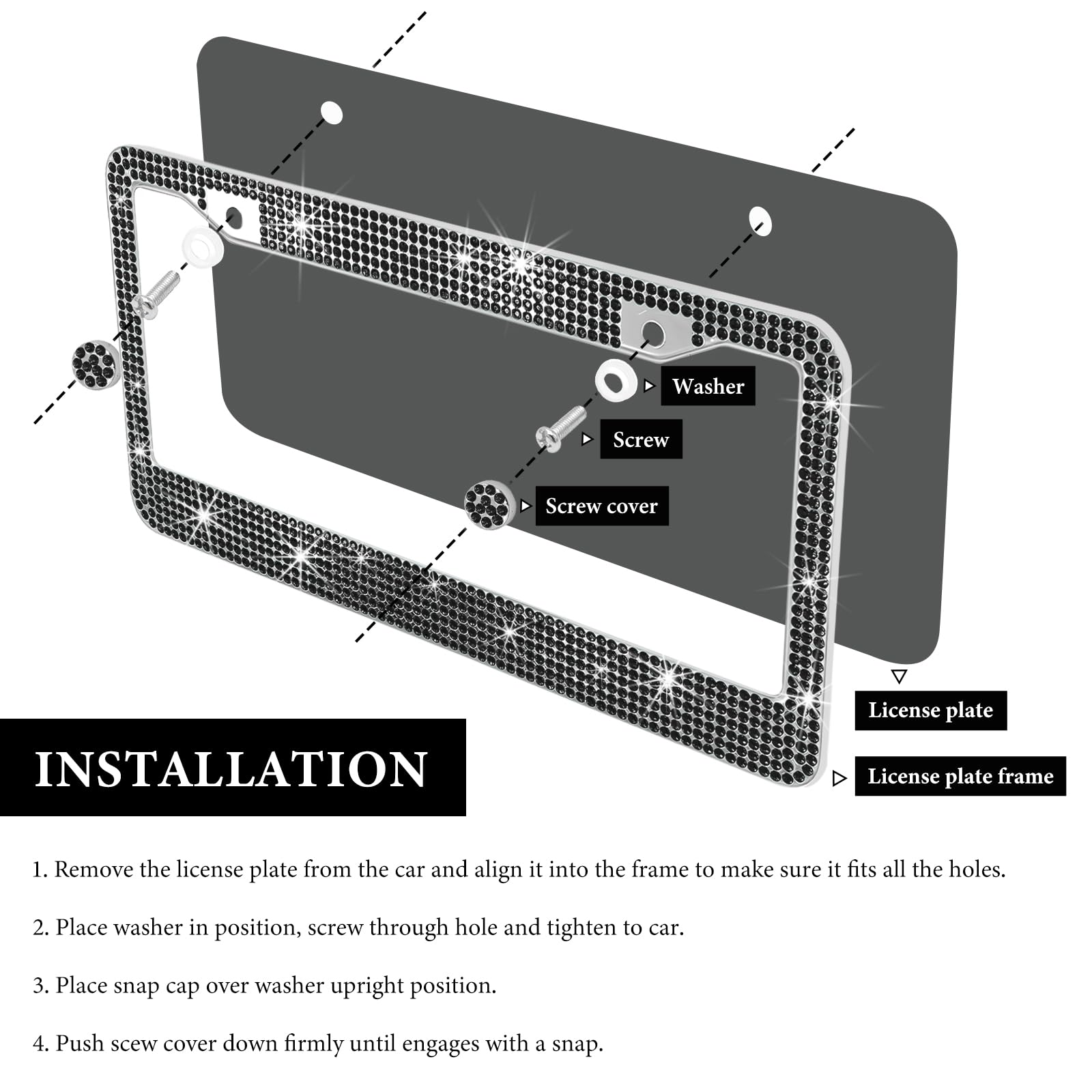 Washer

Screw

Screw cover

License plate

License plate frame

INSTALLATION

1. Remove the license plate from the car and align it into the frame to make sure it fits all the holes.

2. Place washer in position, screw through hole and tighten to car.

3. Place snap cap over washer upright position.

4. Push scew cover down firmly until engages with a snap.