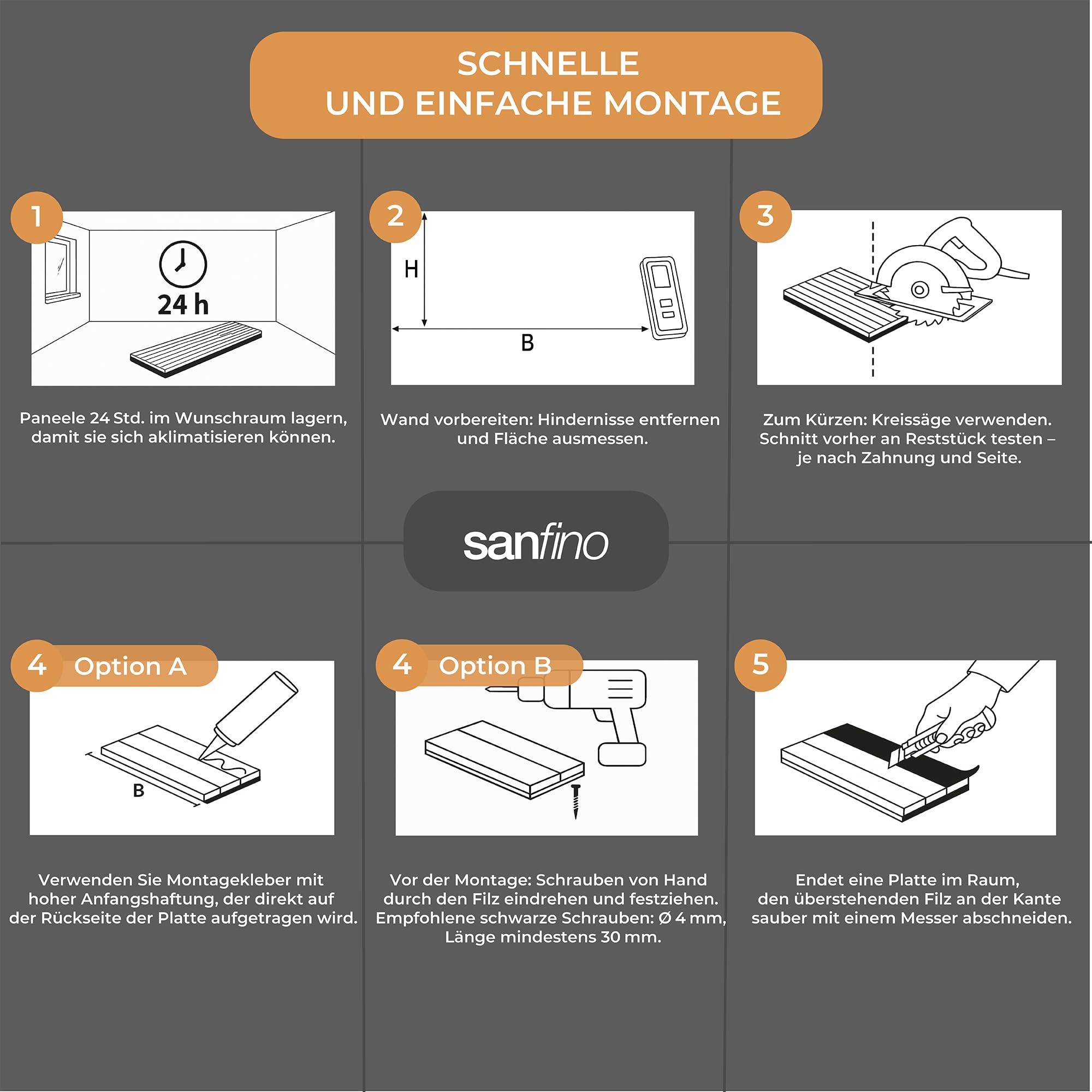 SCHNELLE
UND EINFACHE MONTAGE

1

24 h

Paneele 24 Std. im Wunschraum lagern, damit sie sich aklimatisieren können.

2

H

B

Wand vorbereiten: Hindernisse entfernen und Fläche ausmessen.

3

Zum Kürzen: Kreissäge verwenden. Schnitt vorher an Reststück testen – je nach Zahnung und Seite.

sanfino

4 Option A

B

Verwenden Sie Montagekleber mit hoher Anfangshaftung, der direkt auf der Rückseite der Platte aufgetragen wird.

4 Option B

Vor der Montage: Schrauben von Hand durch den Filz eindrehen und festziehen. Empfohlene schwarze Schrauben: Ø 4 mm, Länge mindestens 30 mm.

5

Endet eine Platte im Raum, den überstehenden Filz an der Kante sauber mit einem Messer abschneiden.