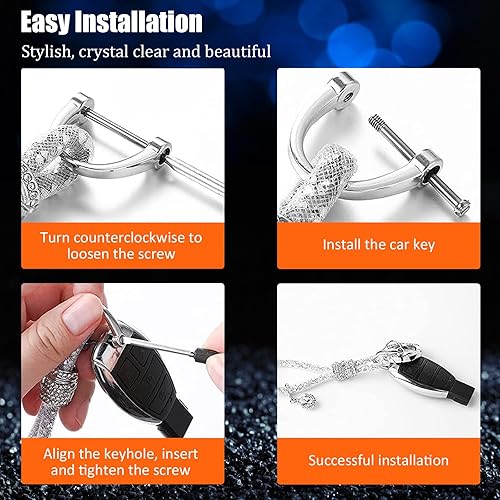 Easy Installation

Stylish, crystal clear and beautiful

Turn counterclockwise to loosen the screw

Install the car key

Align the keyhole, insert and tighten the screw

Successful installation