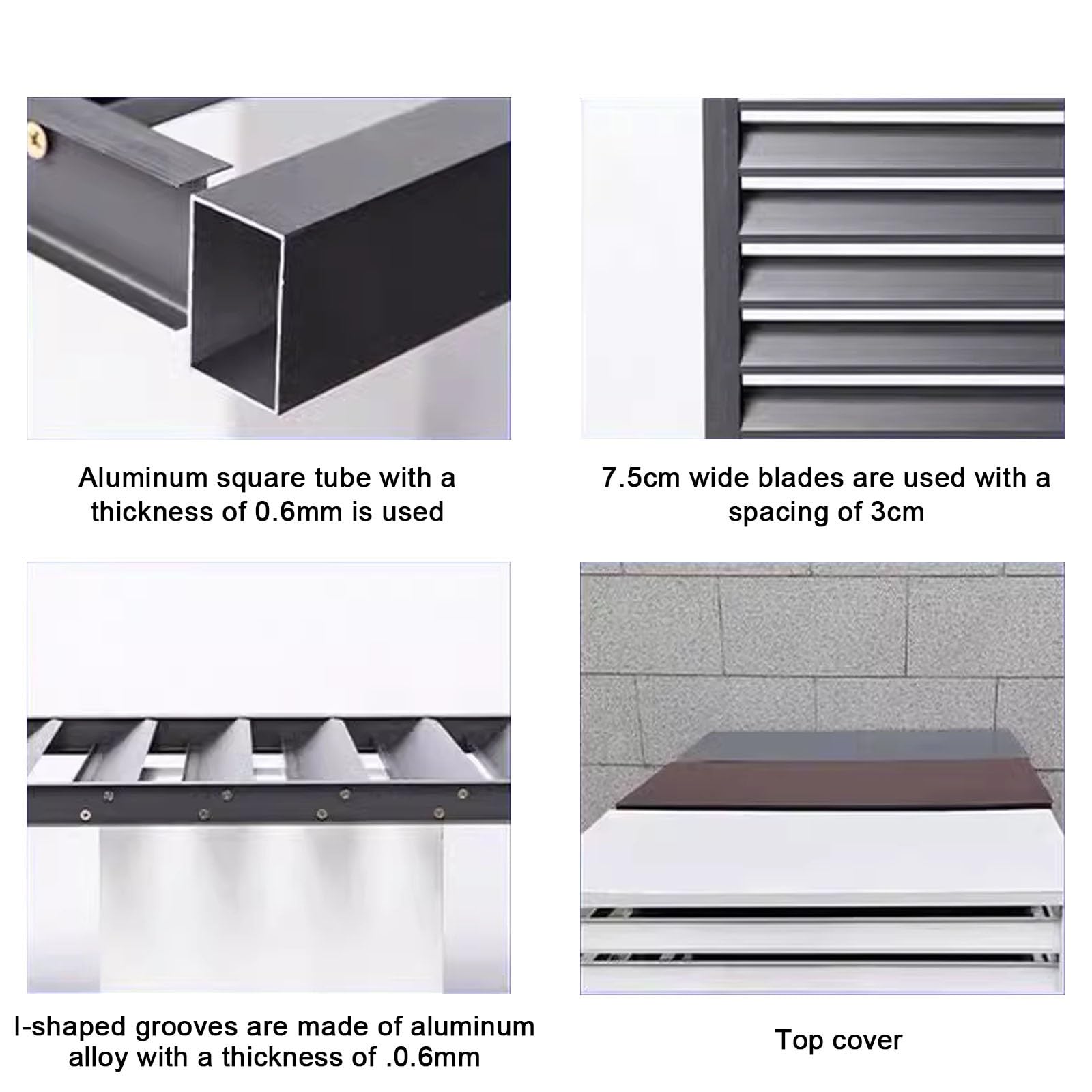 Aluminum square tube with a thickness of 0.6mm is used

7.5cm wide blades are used with a spacing of 3cm

I-shaped grooves are made of aluminum alloy with a thickness of .0.6mm

Top cover