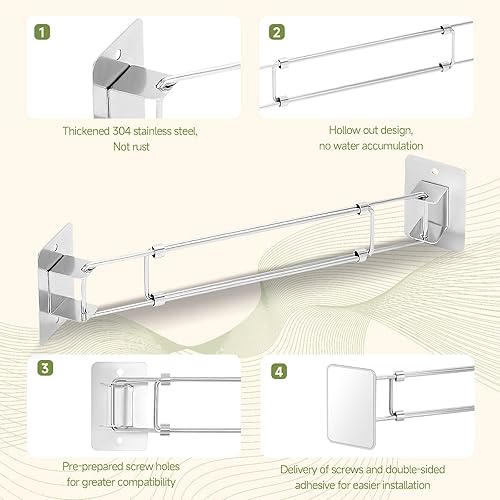 1

Thickened 304 stainless steel, Not rust

2

Hollow out design, no water accumulation

3

Pre-prepared screw holes for greater compatibility

4

Delivery of screws and double-sided adhesive for easier installation