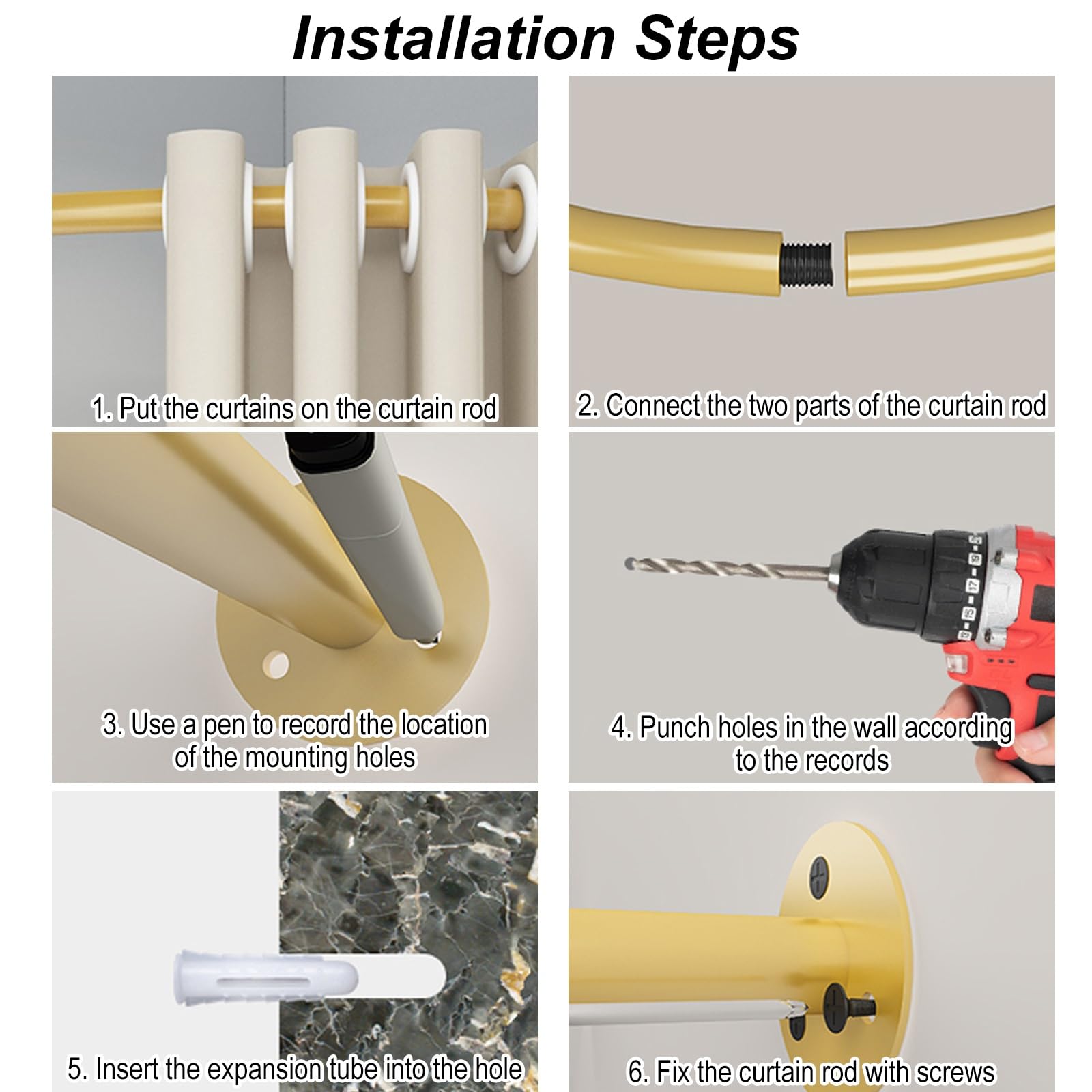 Installation Steps

1. Put the curtains on the curtain rod

2. Connect the two parts of the curtain rod

3. Use a pen to record the location of the mounting holes

4. Punch holes in the wall according to the records

5. Insert the expansion tube into the hole

6. Fix the curtain rod with screws