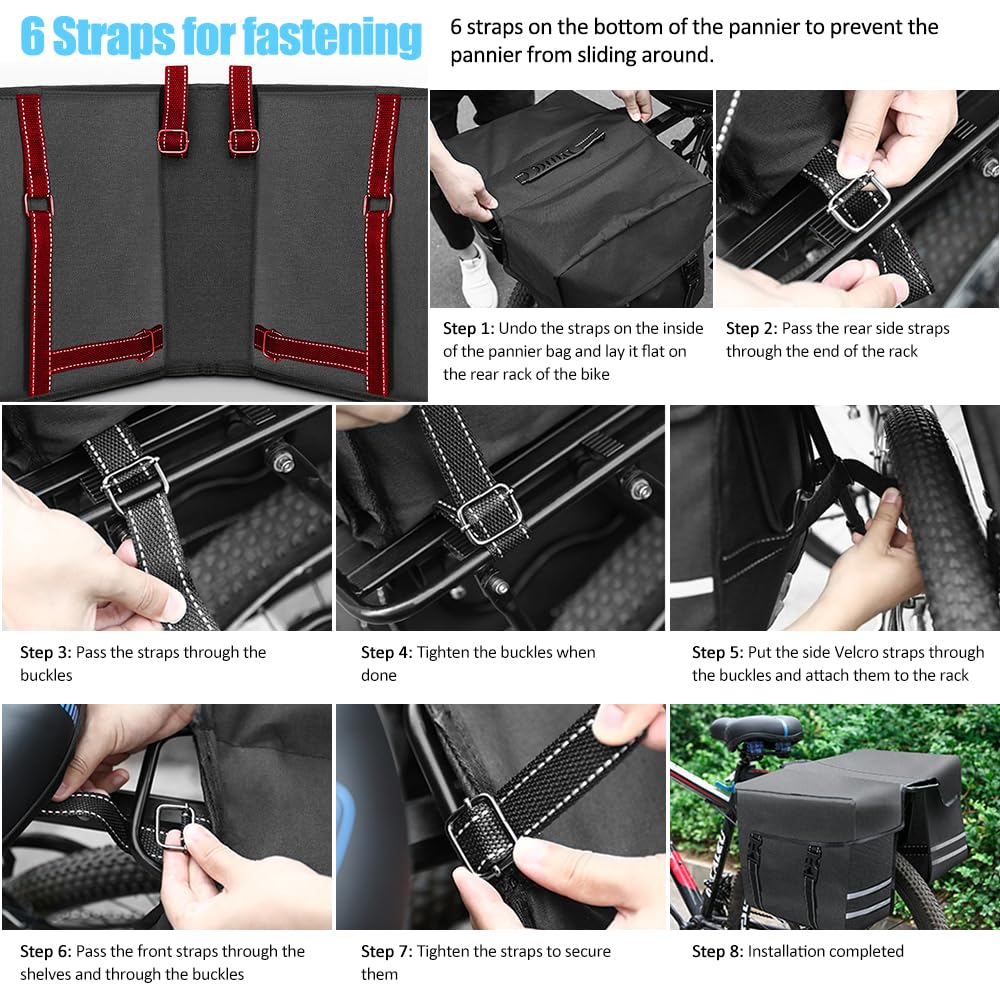 6 Straps for fastening

6 straps on the bottom of the pannier to prevent the pannier from sliding around.

Step 1: Undo the straps on the inside of the pannier bag and lay it flat on the rear rack of the bike

Step 2: Pass the rear side straps through the end of the rack

Step 3: Pass the straps through the buckles

Step 4: Tighten the buckles when done

Step 5: Put the side Velcro straps through the buckles and attach them to the rack

Step 6: Pass the front straps through the shelves and through the buckles

Step 7: Tighten the straps to secure them

Step 8: Installation completed