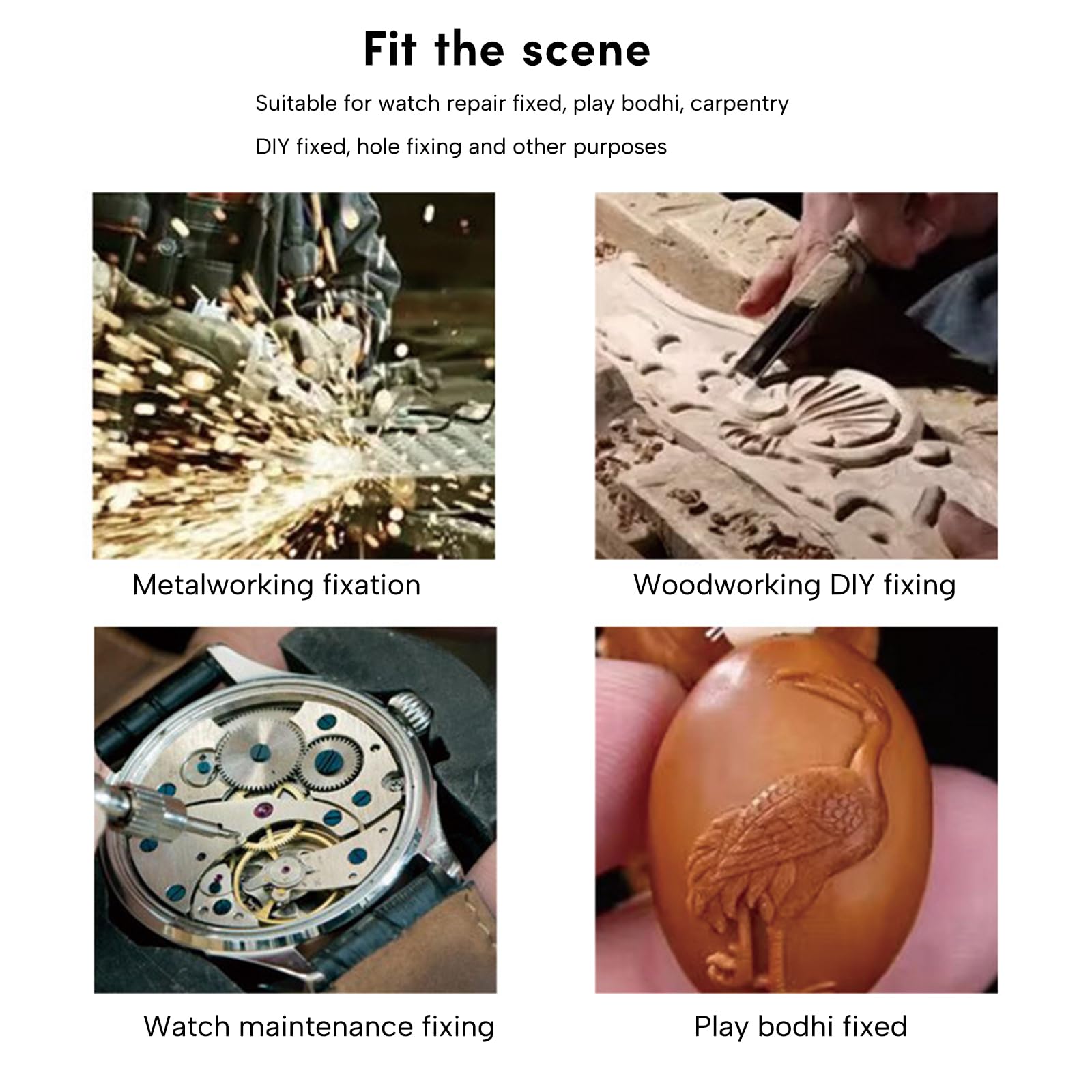 Fit the scene

Suitable for watch repair fixed, play bodhi, carpentry DIY fixed, hole fixing and other purposes

Metalworking fixation

Woodworking DIY fixing

Watch maintenance fixing

Play bodhi fixed