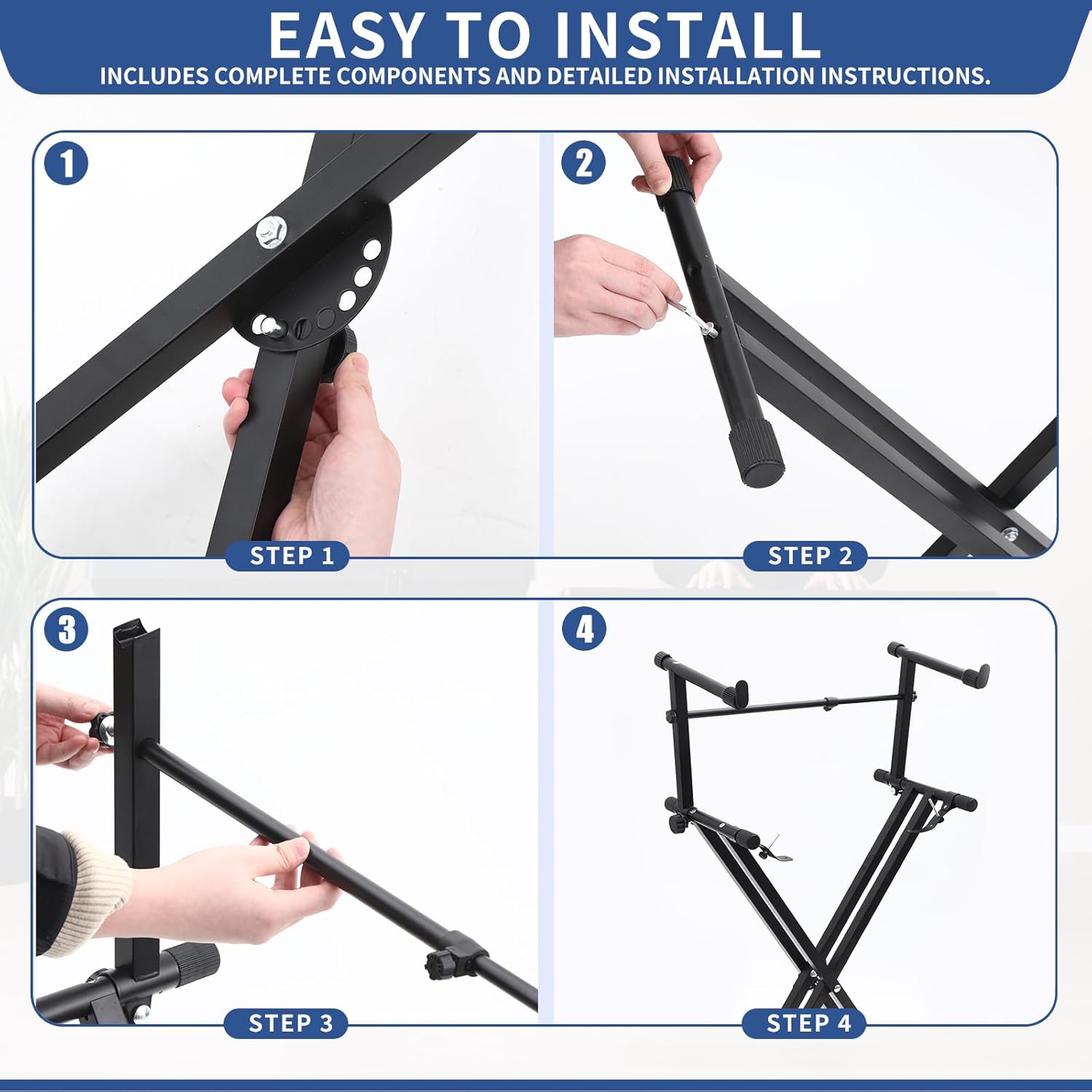 EASY TO INSTALL
INCLUDES COMPLETE COMPONENTS AND DETAILED INSTALLATION INSTRUCTIONS.

1
STEP 1

2
STEP 2

3
STEP 3

4
STEP 4