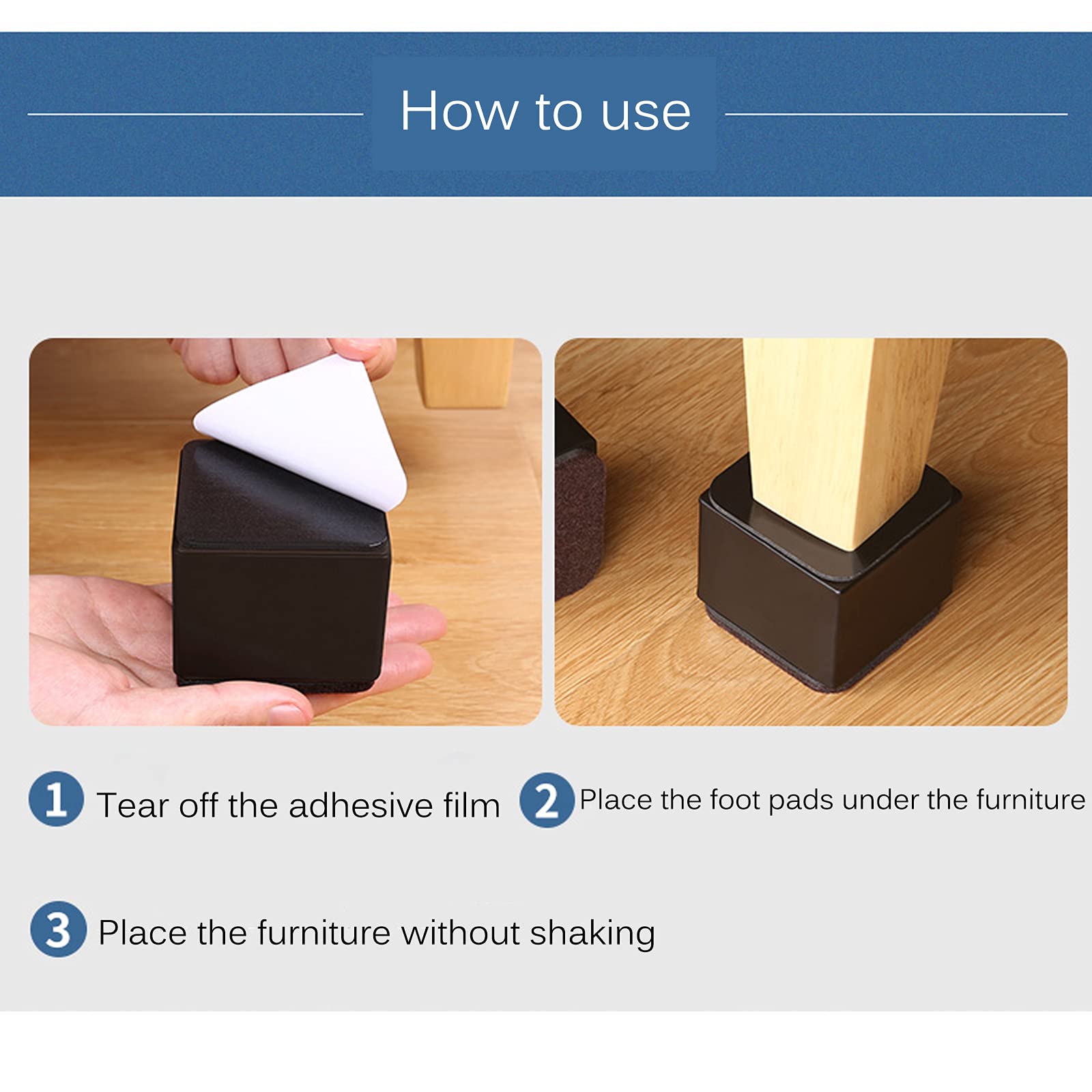 How to use

1 Tear off the adhesive film

2 Place the foot pads under the furniture

3 Place the furniture without shaking