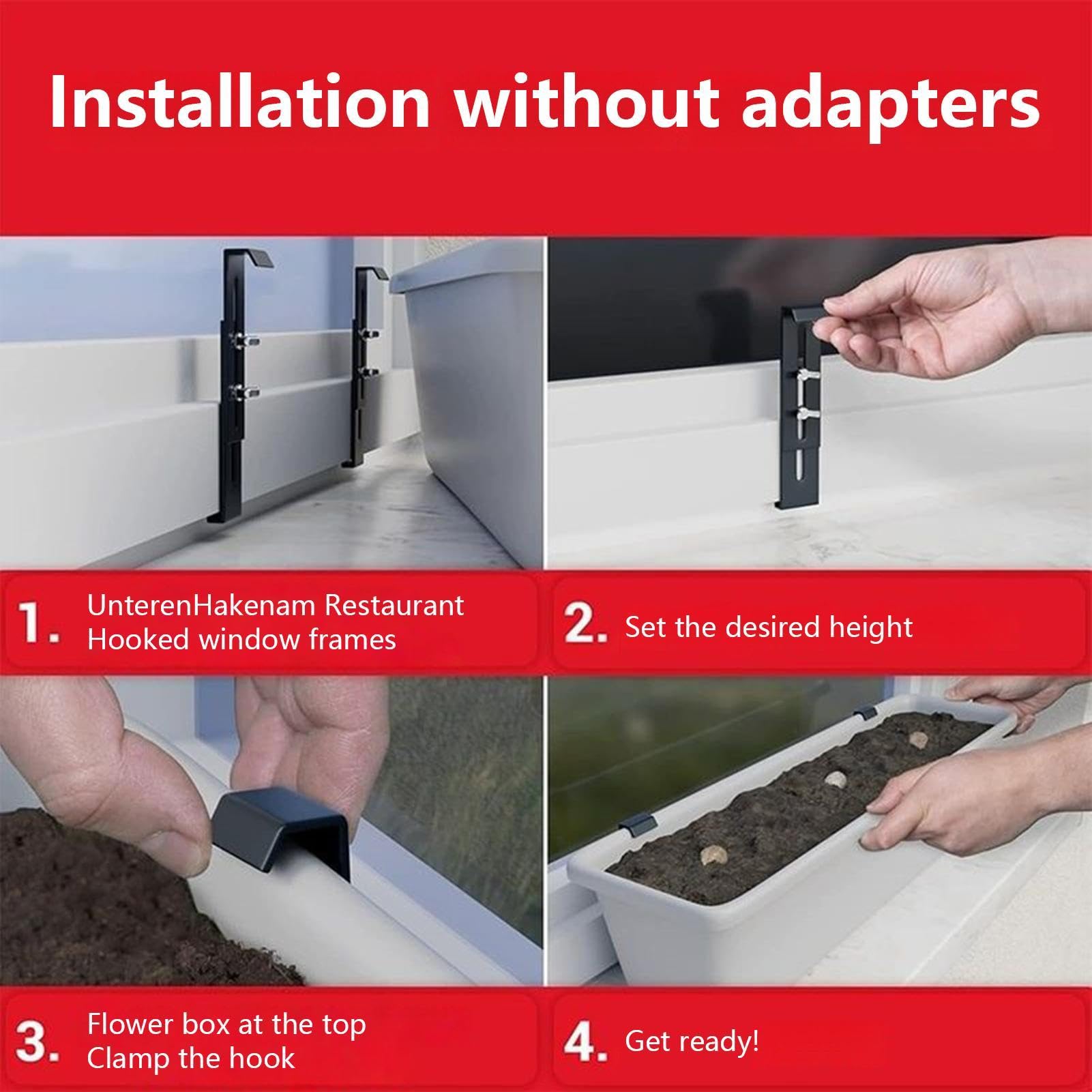 Installation without adapters

1. UnterenHakenam Restaurant
Hooked window frames

2. Set the desired height

3. Flower box at the top
Clamp the hook

4. Get ready!