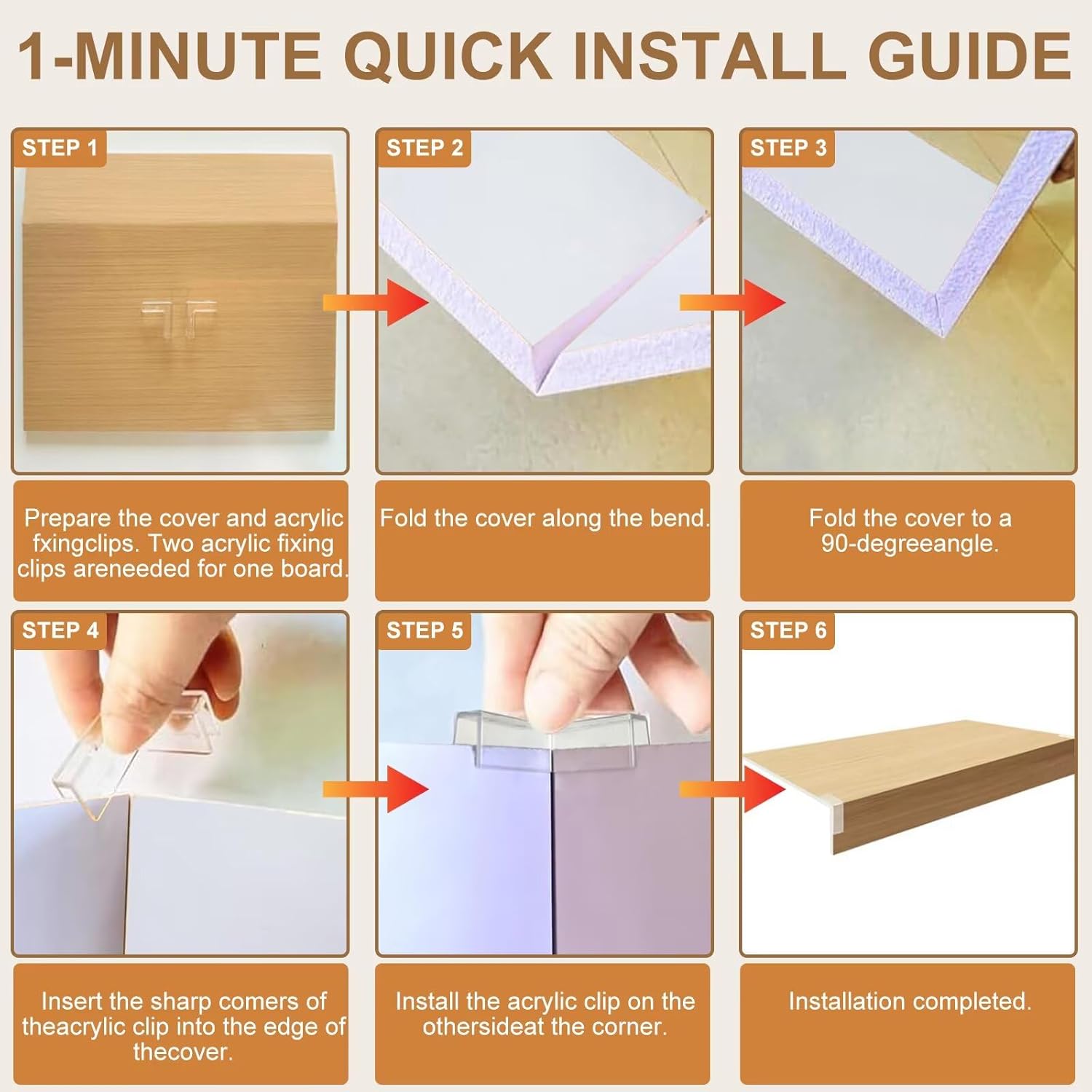 1-MINUTE QUICK INSTALL GUIDE

STEP 1

Prepare the cover and acrylic fxingclips. Two acrylic fixing clips areneeded for one board.

STEP 2

Fold the cover along the bend.

STEP 3

Fold the cover to a 90-degreeangle.

STEP 4

Insert the sharp comers of theacrylic clip into the edge of thecover.

STEP 5

Install the acrylic clip on the othersideat the corner.

STEP 6

Installation completed.