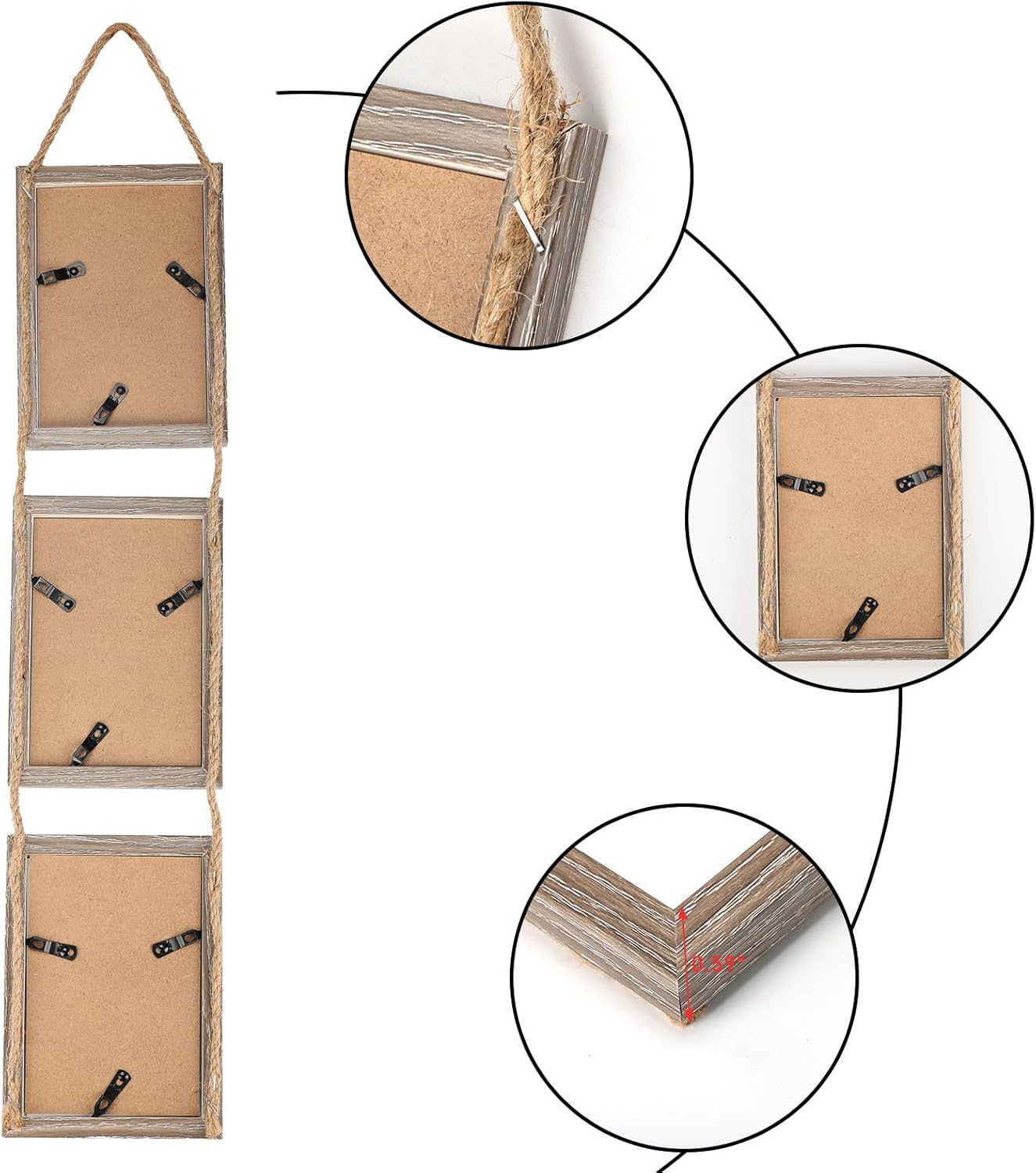 0.59"