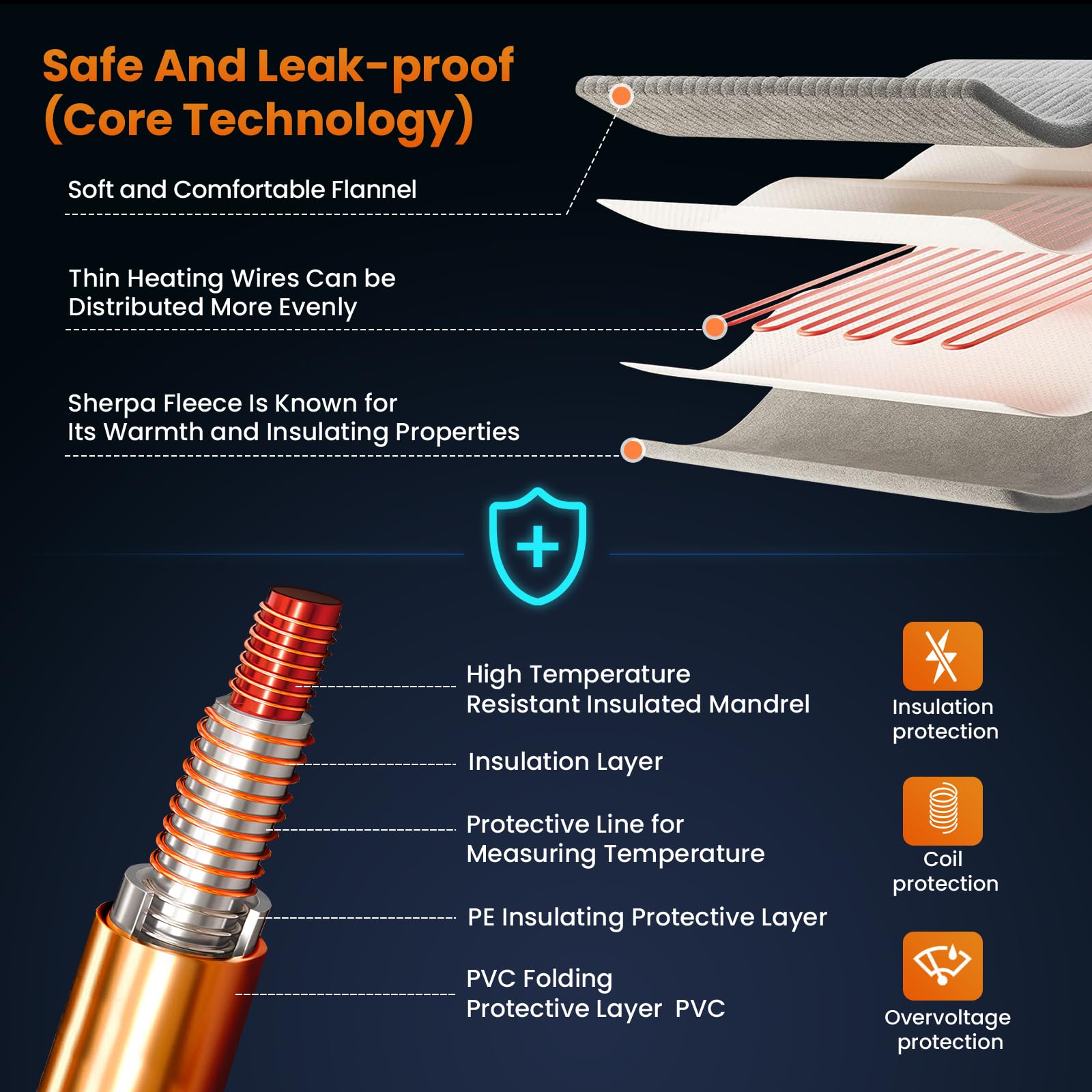 Safe And Leak-proof
(Core Technology)

Soft and Comfortable Flannel

Thin Heating Wires Can be Distributed More Evenly

Sherpa Fleece Is Known for Its Warmth and Insulating Properties

High Temperature Resistant Insulated Mandrel

Insulation Layer

Protective Line for Measuring Temperature

PE Insulating Protective Layer

PVC Folding Protective Layer PVC

Insulation protection

Coil protection

Overvoltage protection