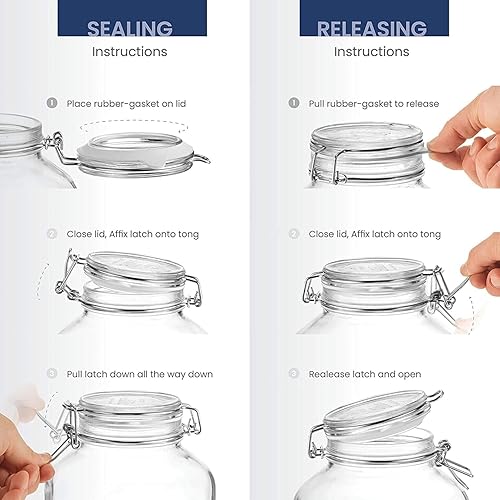 SEALING
Instructions

1 Place rubber-gasket on lid

2 Close lid, Affix latch onto tong

3 Pull latch down all the way down

RELEASING
Instructions

1 Pull rubber-gasket to release

2 Close lid, Affix latch onto tong

3 Realease latch and open