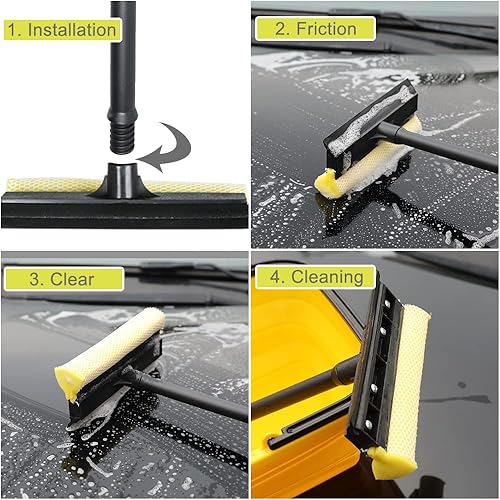 1. Installation

2. Friction

3. Clear

4. Cleaning