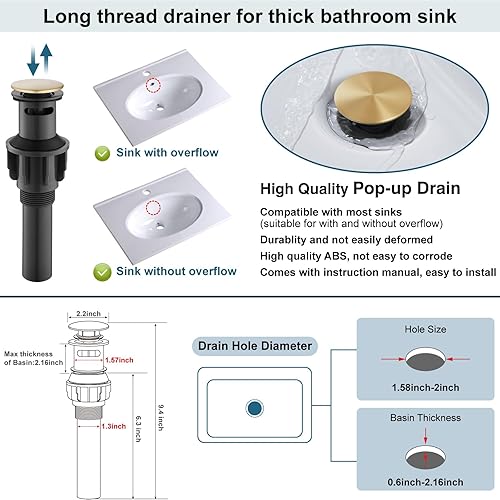 Long thread drainer for thick bathroom sink

Sink with overflow

Sink without overflow

High Quality Pop-up Drain

Compatible with most sinks
(suitable for with and without overflow)

Durablity and not easily deformed

High quality ABS, not easy to corrode

Comes with instruction manual, easy to install

2.2inch

Max thickness of Basin:2.16inch

1.57inch

1.3inch

6.3 inch

9.4 inch

Drain Hole Diameter

Hole Size

1.58inch-2inch

Basin Thickness

0.6inch-2.16inch