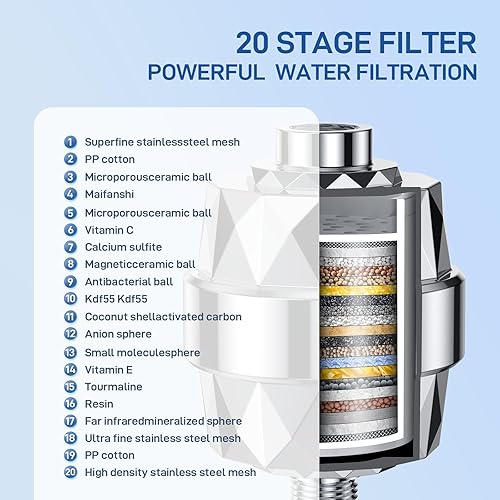 20 STAGE FILTER
POWERFUL WATER FILTRATION

1 Superfine stainlesssteel mesh
2 PP cotton
3 Microporousceramic ball
4 Maifanshi
5 Microporousceramic ball
6 Vitamin C
7 Calcium sulfite
8 Magneticceramic ball
9 Antibacterial ball
10 Kdf55 Kdf55
11 Coconut shellactivated carbon
12 Anion sphere
13 Small moleculesphere
14 Vitamin E
15 Tourmaline
16 Resin
17 Far infraredmineralized sphere
18 Ultra fine stainless steel mesh
19 PP cotton
20 High density stainless steel mesh