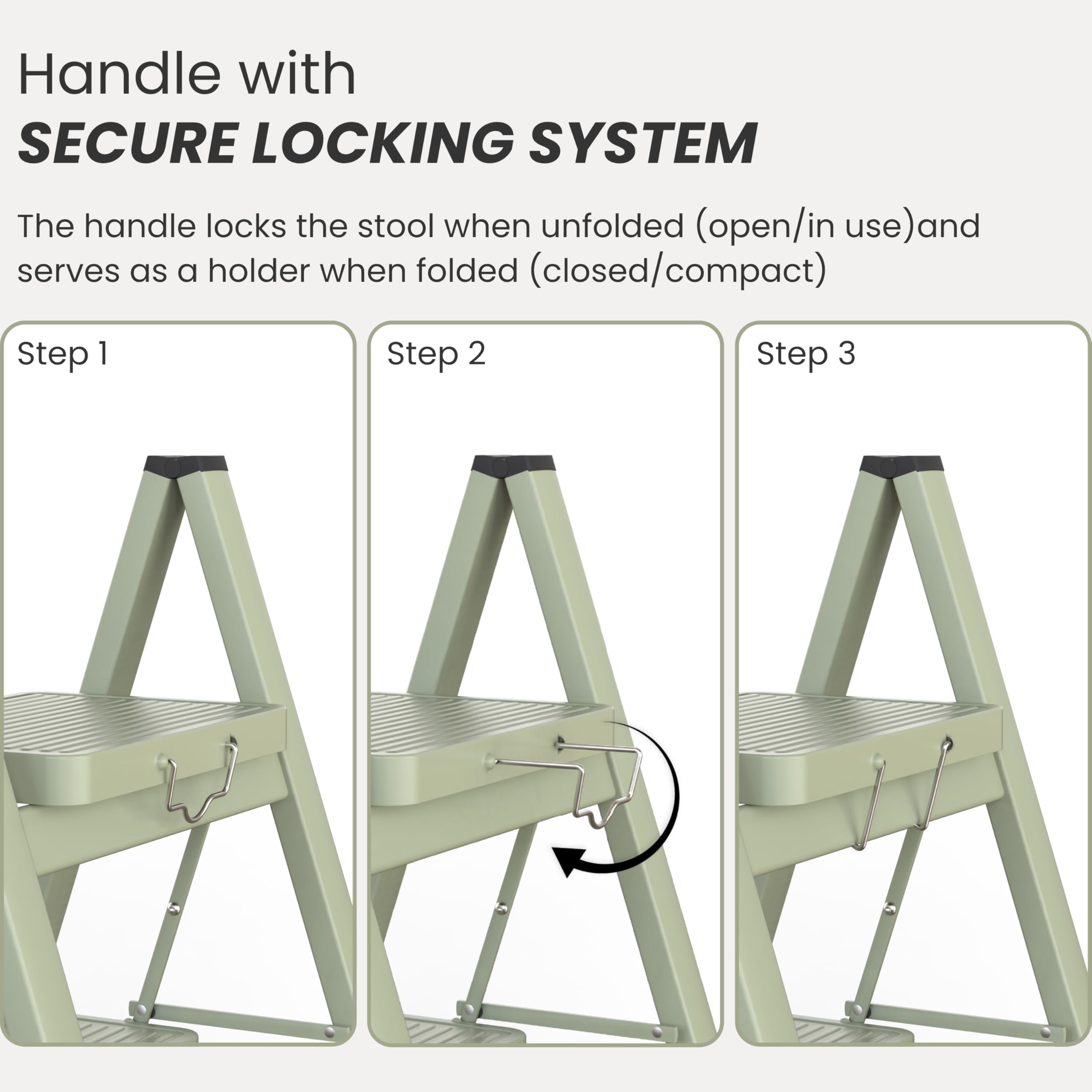 Handle with
SECURE LOCKING SYSTEM

The handle locks the stool when unfolded (open/in use)and serves as a holder when folded (closed/compact)

Step 1

Step 2

Step 3