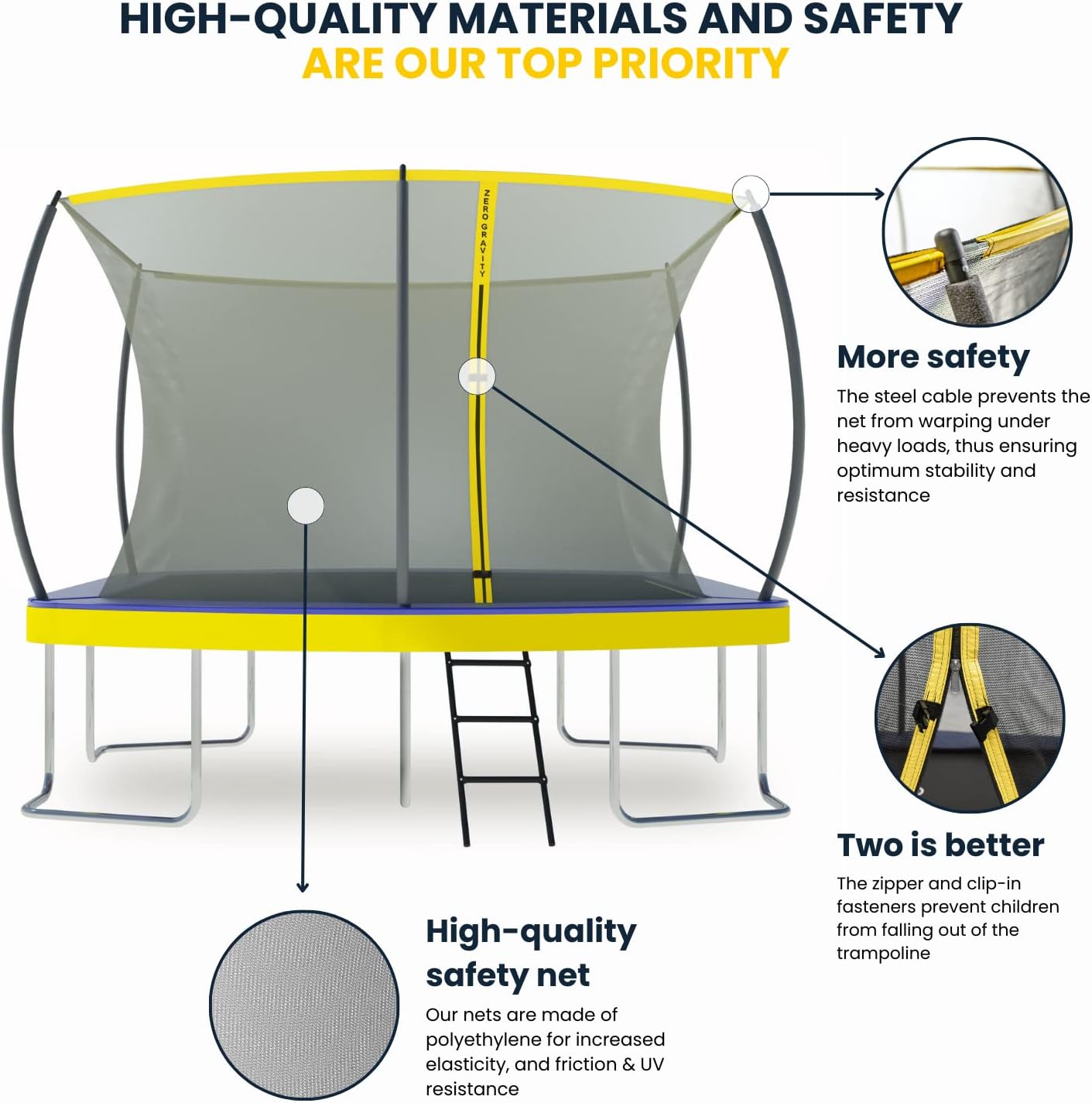 HIGH-QUALITY MATERIALS AND SAFETY
ARE OUR TOP PRIORITY

ZERO GRAVITY

More safety

The steel cable prevents the net from warping under heavy loads, thus ensuring optimum stability and resistance

Two is better

The zipper and clip-in fasteners prevent children from falling out of the trampoline

High-quality safety net

Our nets are made of polyethylene for increased elasticity, and friction & UV resistance