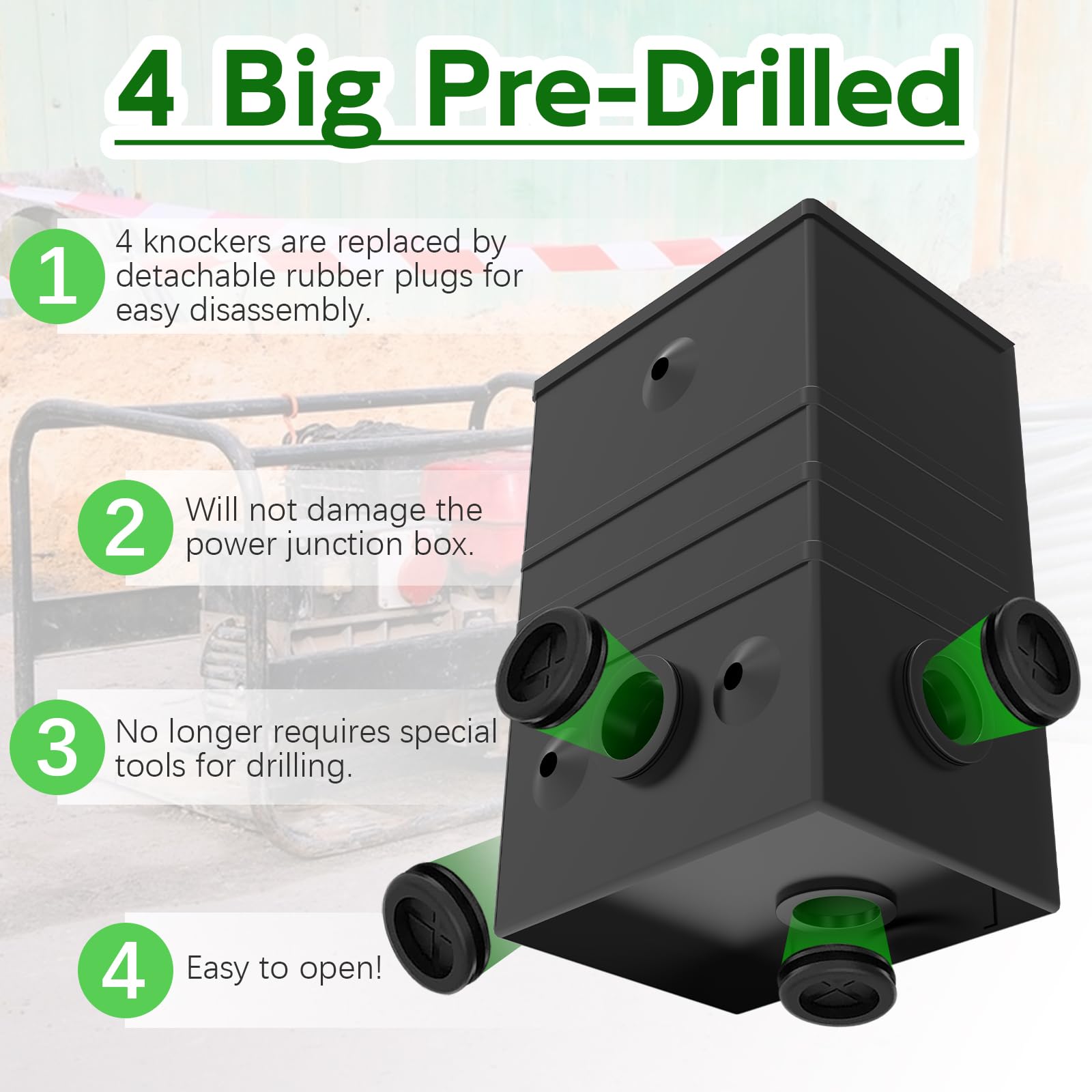 4 Big Pre-Drilled

1 4 knockers are replaced by detachable rubber plugs for easy disassembly.

2 Will not damage the power junction box.

3 No longer requires special tools for drilling.

4 Easy to open!