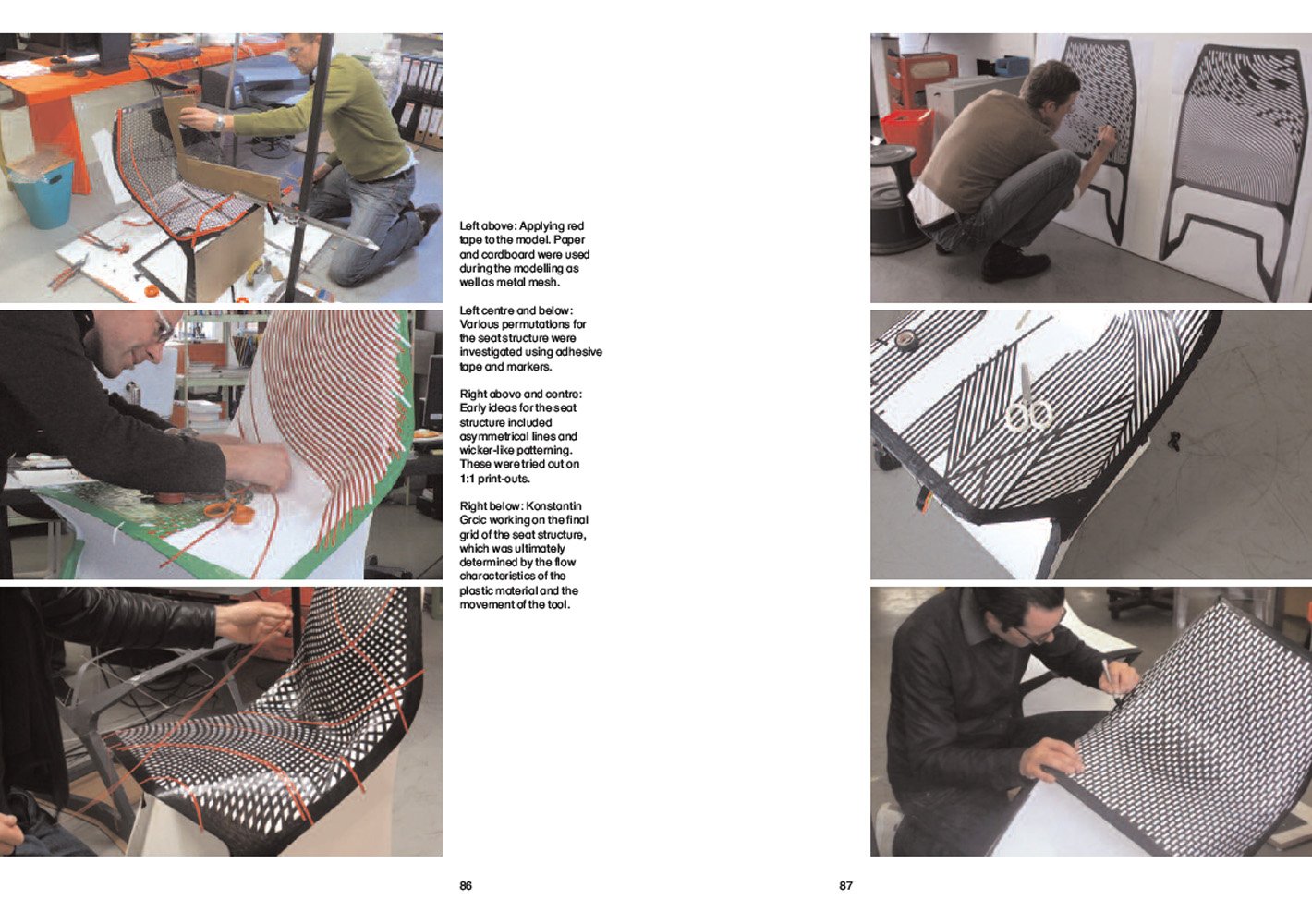 Left above: Applying red tape to the model. Paper and cardboard were used during the modelling as well as metal mesh.

Left centre and below: Various permutations for the seat structure were investigated using adhesive tape and markers.

Right above and centre: Early ideas for the seat structure included asymmetrical lines and wicker-like patterning. These were tried out on 1:1 print-outs.

Right below: Konstantin Grcic working on the final grid of the seat structure, which was ultimately determined by the flow characteristics of the plastic material and the movement of the tool.

86

87