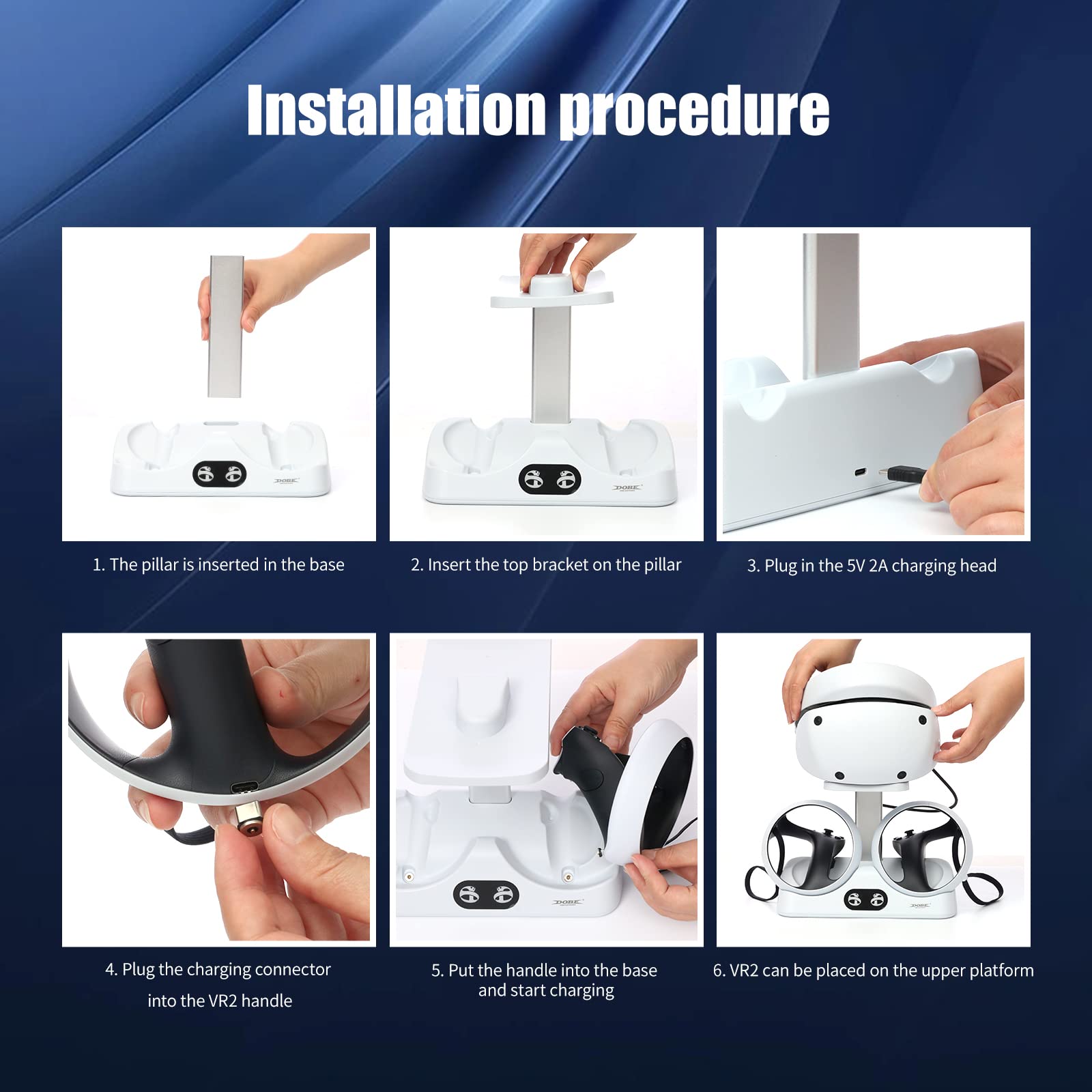 Installation procedure

DOBE

1. The pillar is inserted in the base

DOBE

2. Insert the top bracket on the pillar

3. Plug in the 5V 2A charging head

4. Plug the charging connector into the VR2 handle

DOBE

5. Put the handle into the base and start charging

DOBE

6. VR2 can be placed on the upper platform