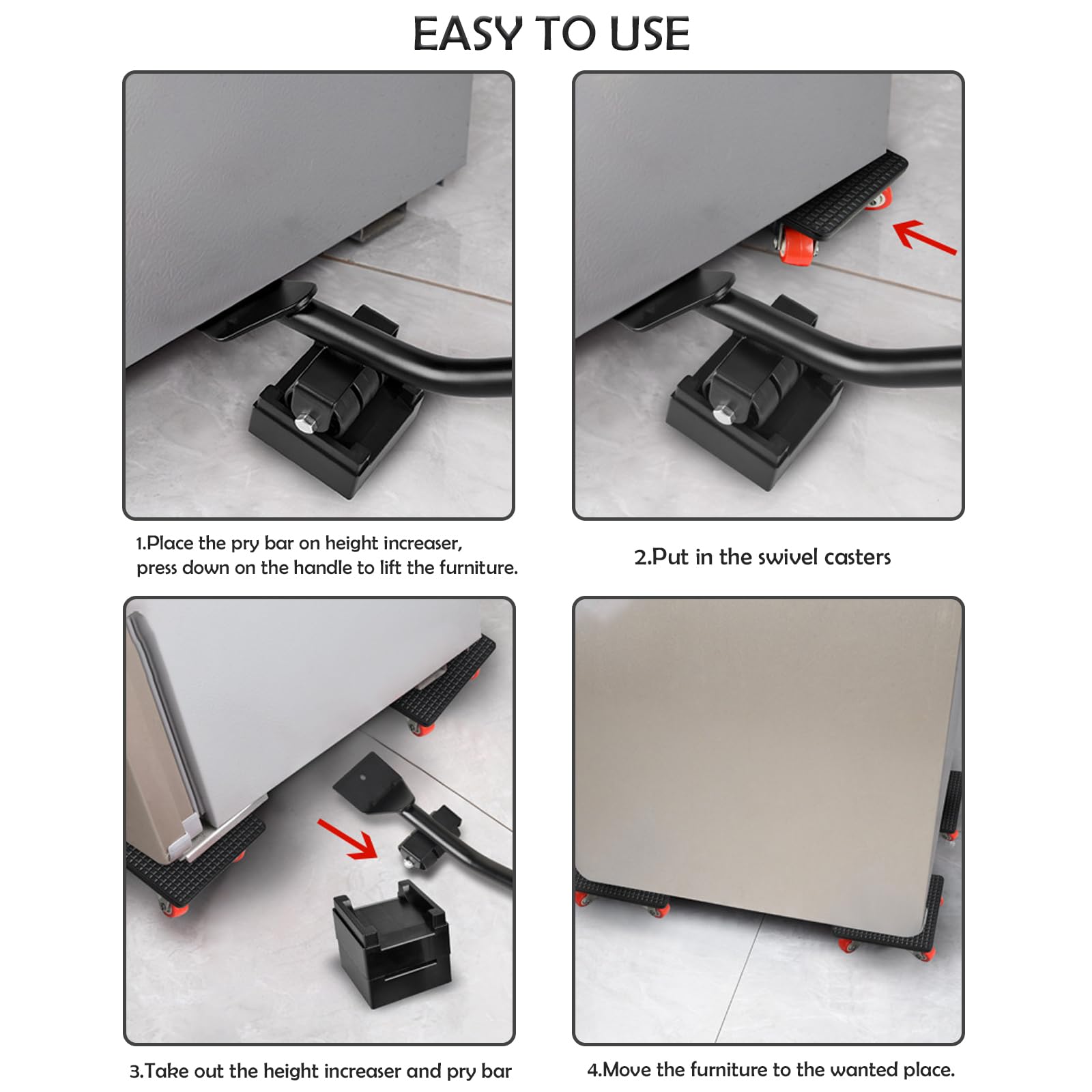 EASY TO USE

1.Place the pry bar on height increaser, press down on the handle to lift the furniture.

2.Put in the swivel casters

3.Take out the height increaser and pry bar

4.Move the furniture to the wanted place.