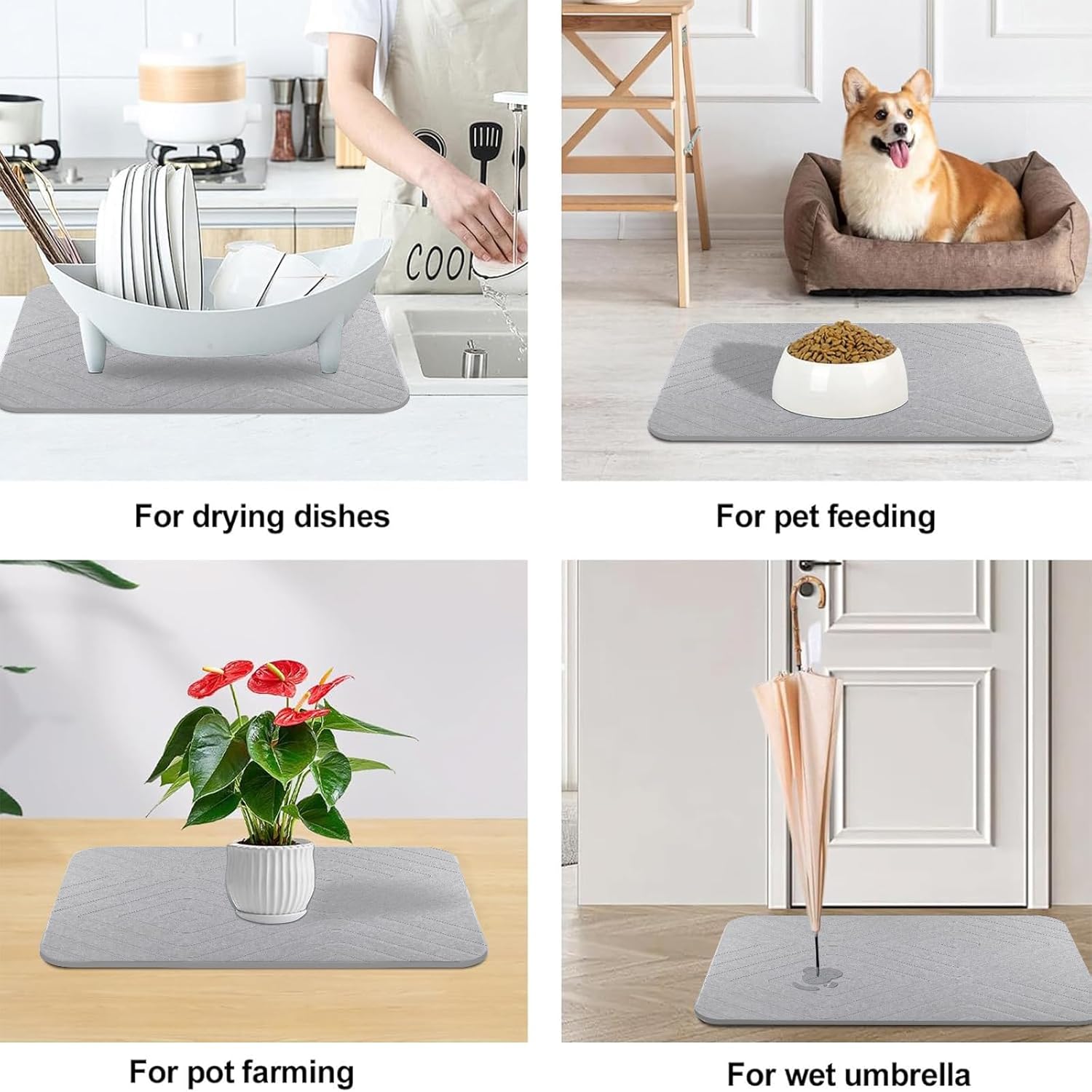 COO

For drying dishes

For pet feeding

For pot farming

For wet umbrella