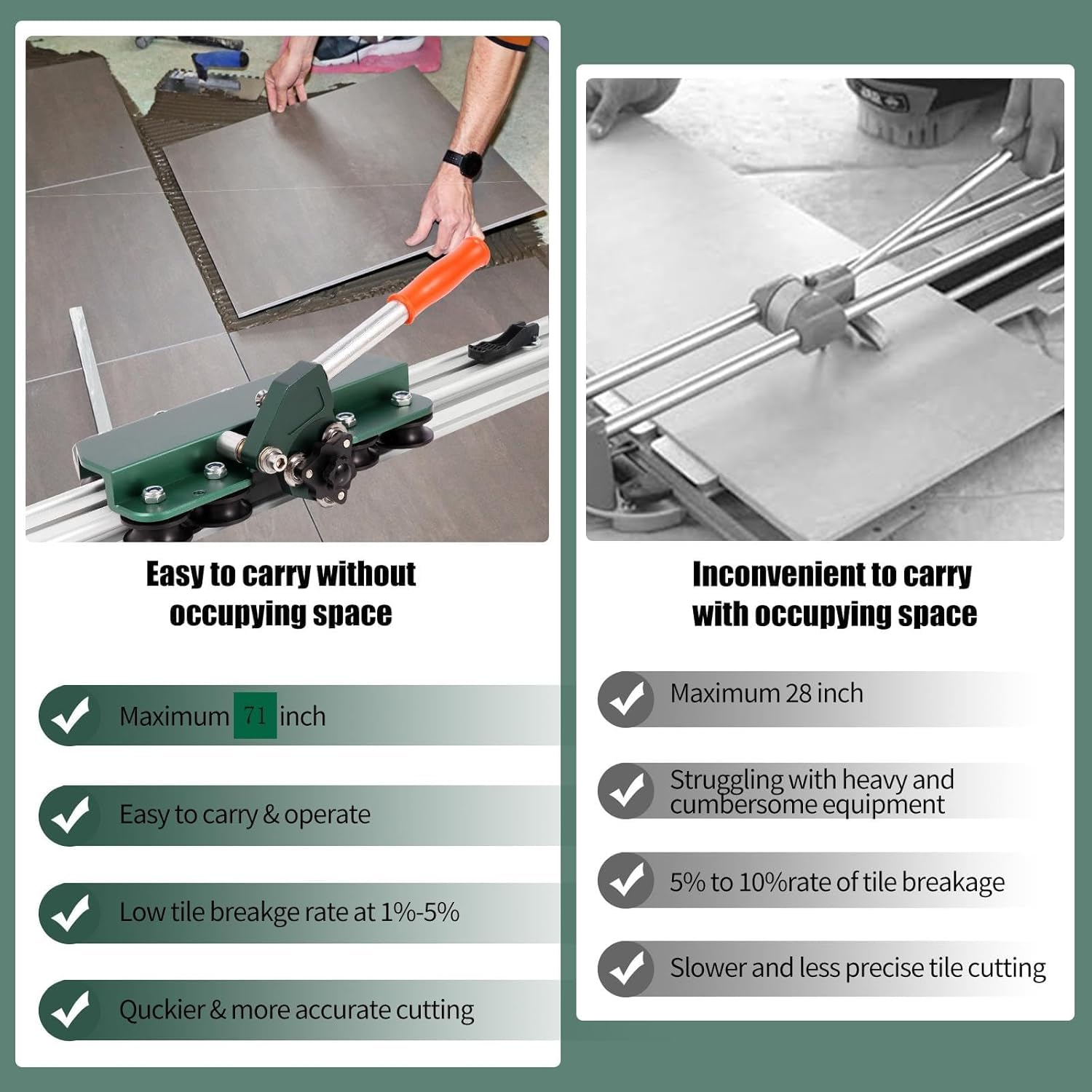 Easy to carry without occupying space

Maximum 71 inch

Easy to carry & operate

Low tile breakge rate at 1%-5%

Quckier & more accurate cutting

Inconvenient to carry with occupying space

Maximum 28 inch

Struggling with heavy and cumbersome equipment

5% to 10%rate of tile breakage

Slower and less precise tile cutting