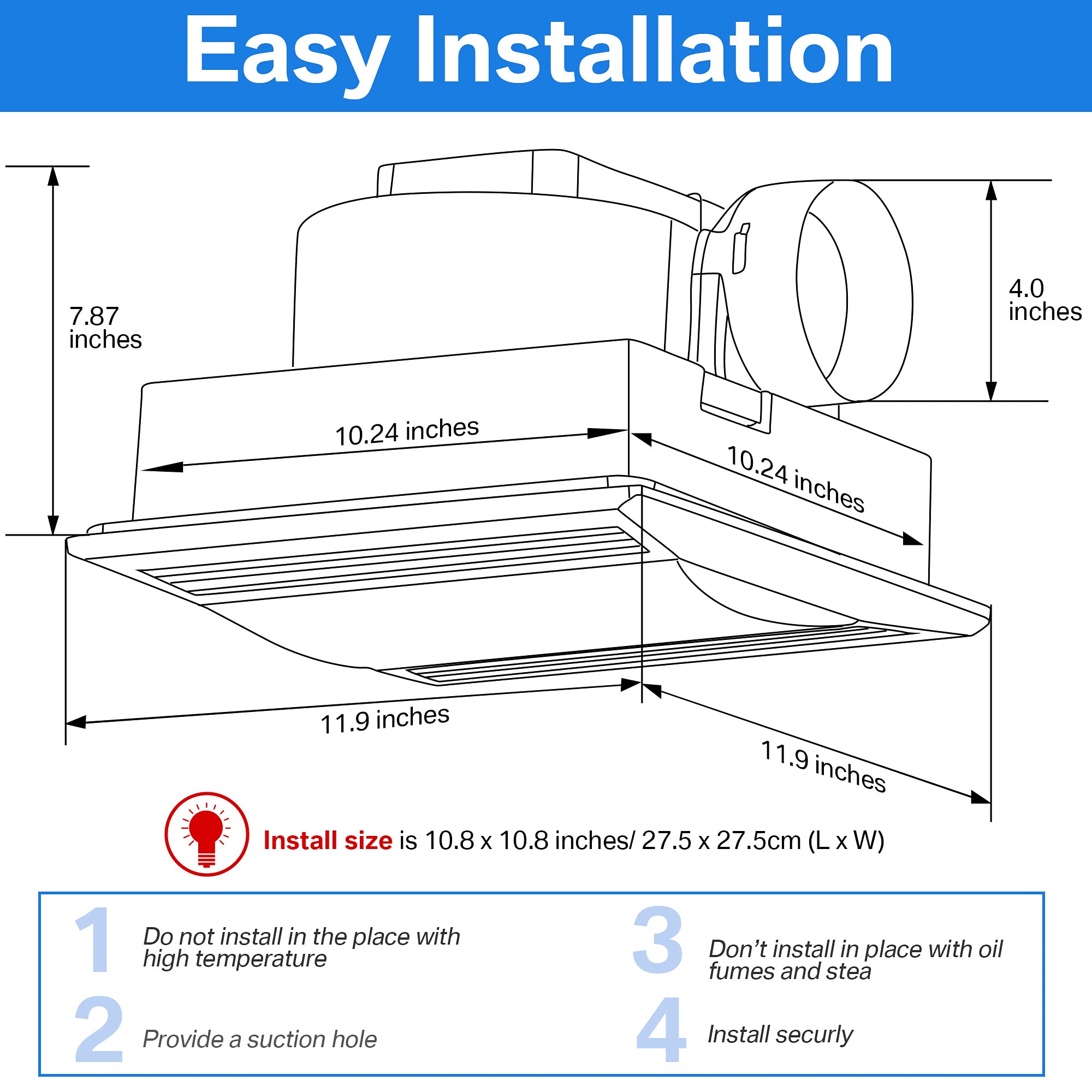 Easy Installation

7.87 inches

4.0 inches

10.24 inches

10.24 inches

11.9 inches

11.9 inches

Install size is 10.8 x 10.8 inches/ 27.5 x 27.5cm (L x W)

1 Do not install in the place with high temperature

2 Provide a suction hole

3 Don't install in place with oil fumes and stea

4 Install securly