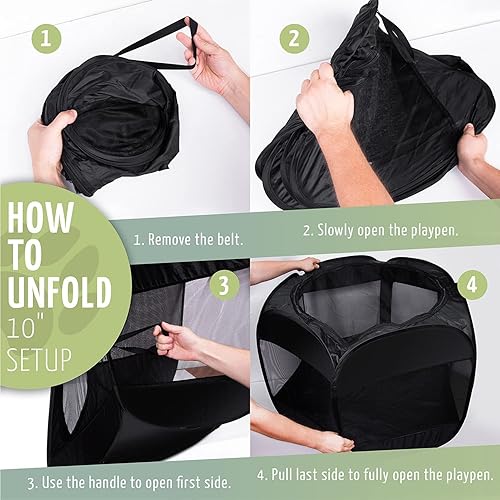 1

2

HOW TO UNFOLD 10" SETUP

1. Remove the belt.

2. Slowly open the playpen.

3

4

3. Use the handle to open first side.

4. Pull last side to fully open the playpen.