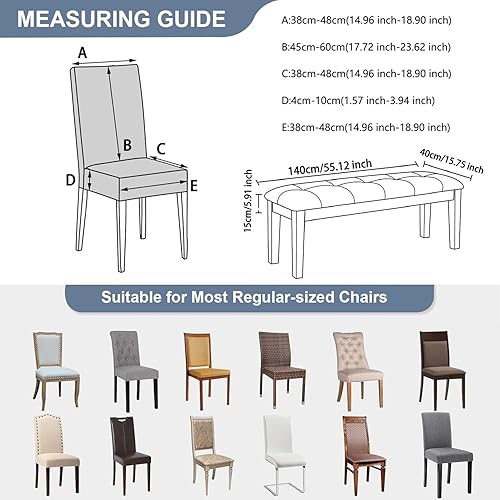 MEASURING GUIDE

A:38cm-48cm(14.96 inch-18.90 inch)

B:45cm-60cm(17.72 inch-23.62 inch)

C:38cm-48cm(14.96 inch-18.90 inch)

D:4cm-10cm(1.57 inch-3.94 inch)

E:38cm-48cm(14.96 inch-18.90 inch)

A

B

C

D

E

140cm/55.12 inch

40cm/15.75 inch

15cm/5.91 inch

Suitable for Most Regular-sized Chairs