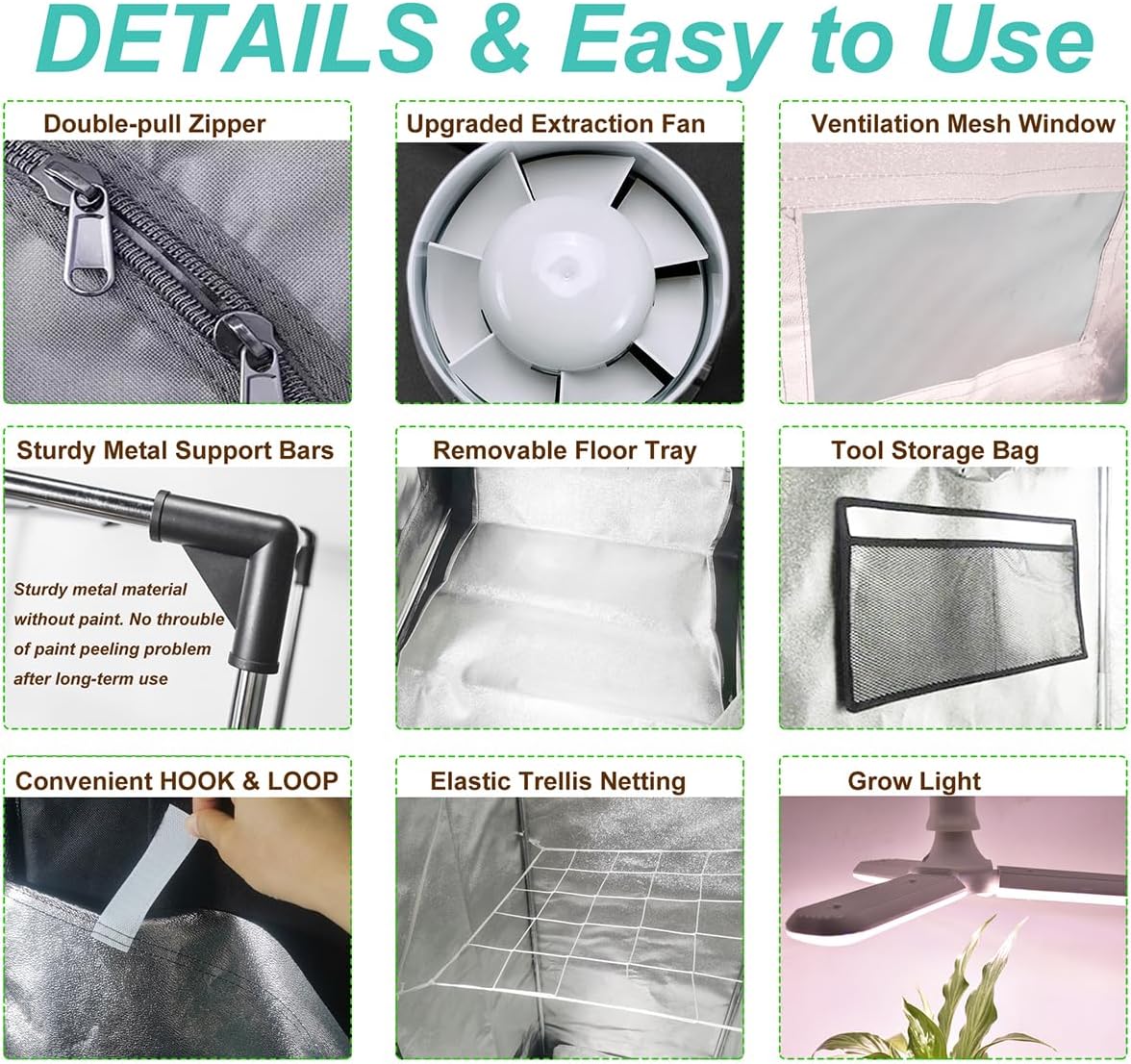 DETAILS & Easy to Use

Double-pull Zipper

Upgraded Extraction Fan

Ventilation Mesh Window

Sturdy Metal Support Bars

Sturdy metal material without paint. No throuble of paint peeling problem after long-term use

Removable Floor Tray

Tool Storage Bag

Convenient HOOK & LOOP

Elastic Trellis Netting

Grow Light