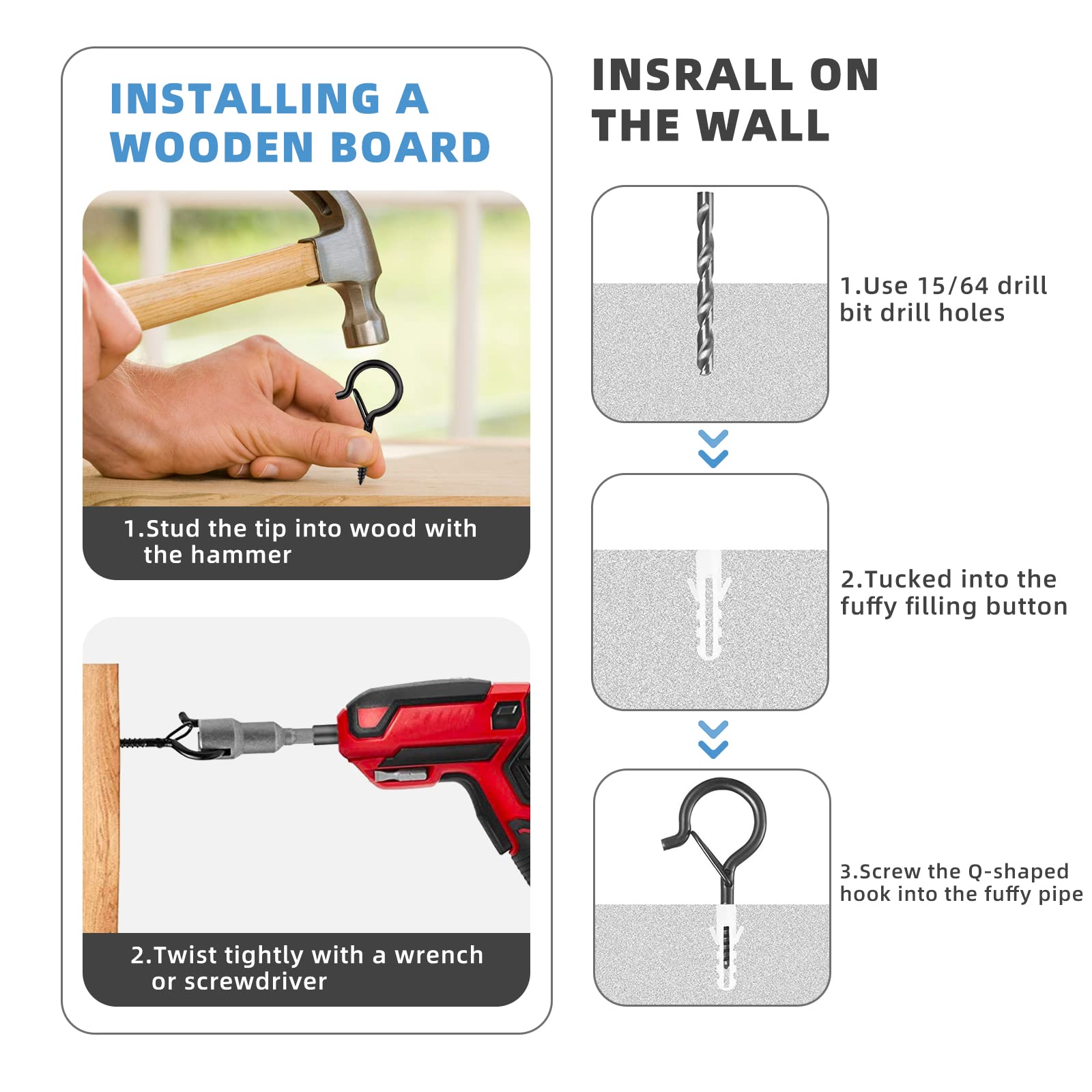 INSTALLING A WOODEN BOARD

1.Stud the tip into wood with the hammer

2.Twist tightly with a wrench or screwdriver

INSRALL ON THE WALL

1.Use 15/64 drill bit drill holes

2.Tucked into the fuffy filling button

3.Screw the Q-shaped hook into the fuffy pipe