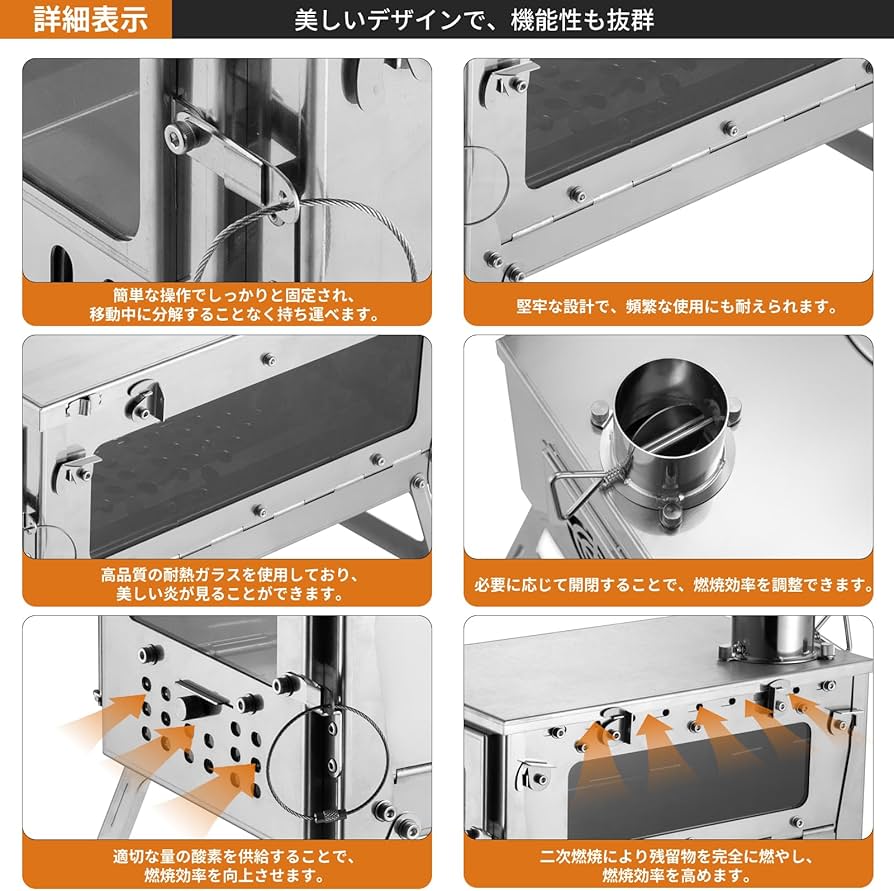 詳細表示

美しいデザインで、機能性も抜群

簡単な操作でしっかりと固定され、移動中に分解することなく持ち運べます。

堅牢な設計で、頻繁な使用にも耐えられます。

高品質の耐熱ガラスを使用しており、美しい炎が見ることができます。

必要に応じて開閉することで、燃焼効率を調整できます。

適切な量の酸素を供給することで、燃焼効率を向上させます。

二次燃焼により残留物を完全に燃やし、燃焼効率を高めます。