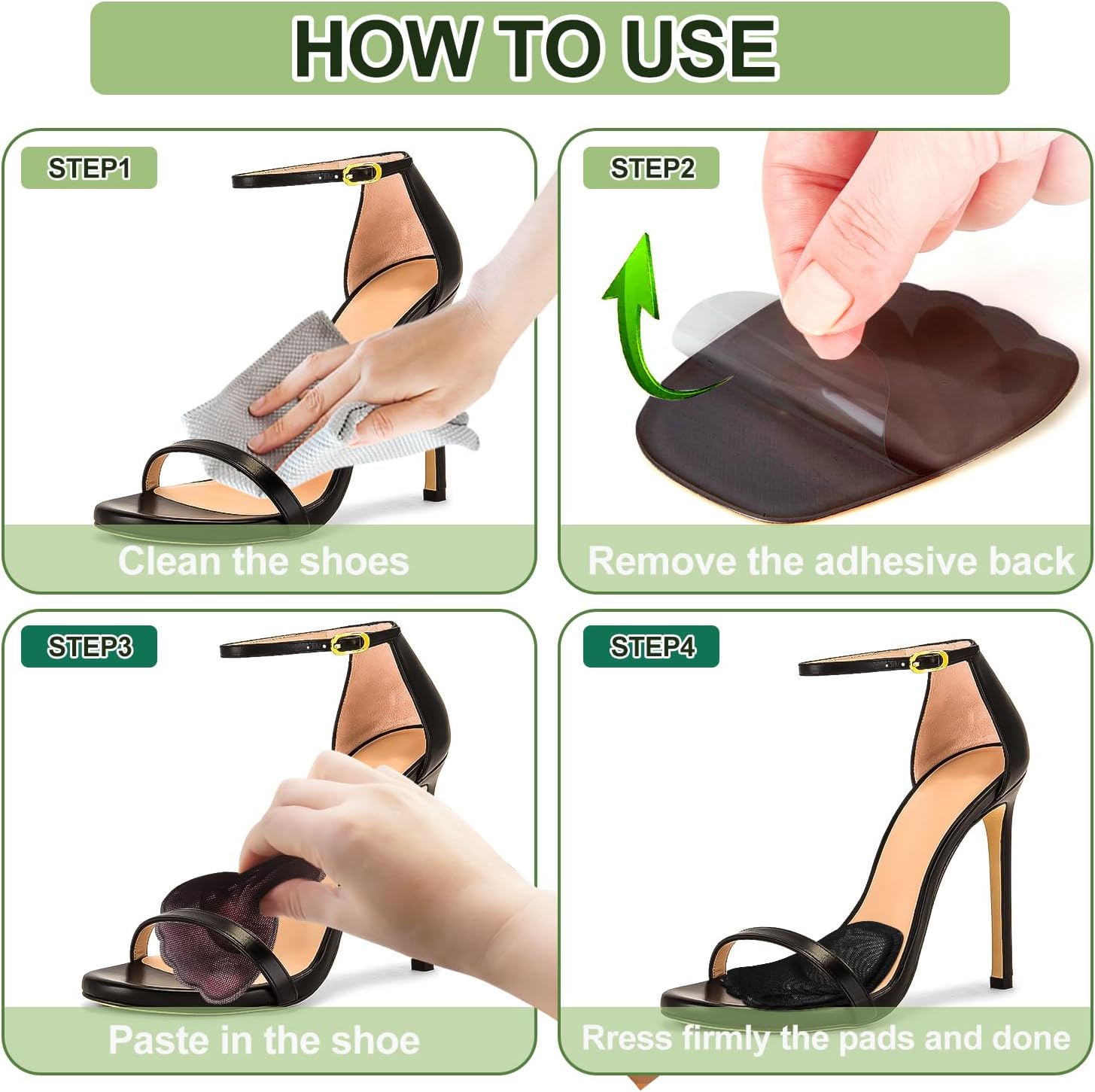 HOW TO USE

STEP1

Clean the shoes

STEP2

Remove the adhesive back

STEP3

Paste in the shoe

STEP4

Rress firmly the pads and done