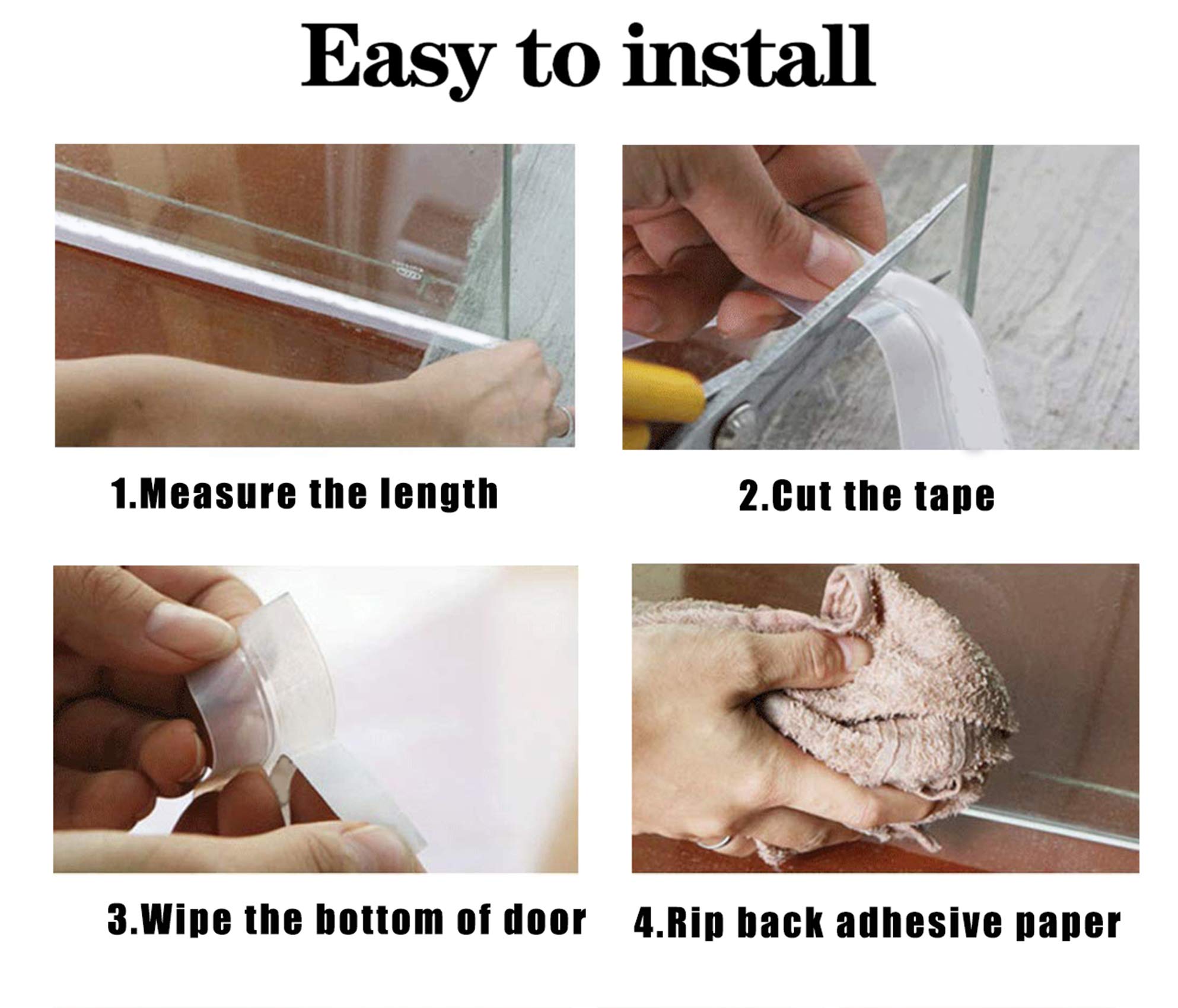 Easy to install

1.Measure the length

2.Cut the tape

3.Wipe the bottom of door

4.Rip back adhesive paper