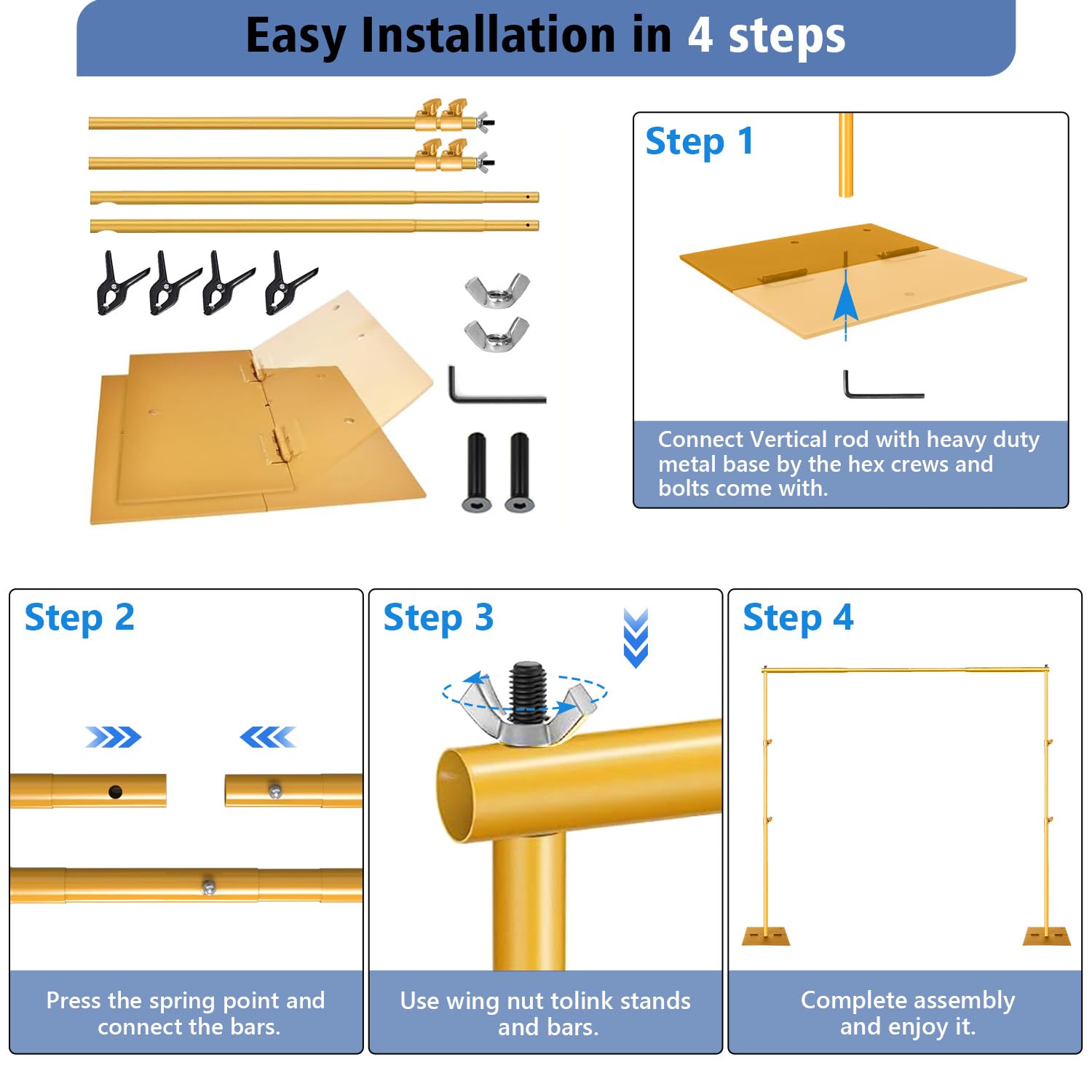 Easy Installation in 4 steps

Step 1

Connect Vertical rod with heavy duty metal base by the hex crews and bolts come with.

Step 2

Press the spring point and connect the bars.

Step 3

Use wing nut tolink stands and bars.

Step 4

Complete assembly and enjoy it.