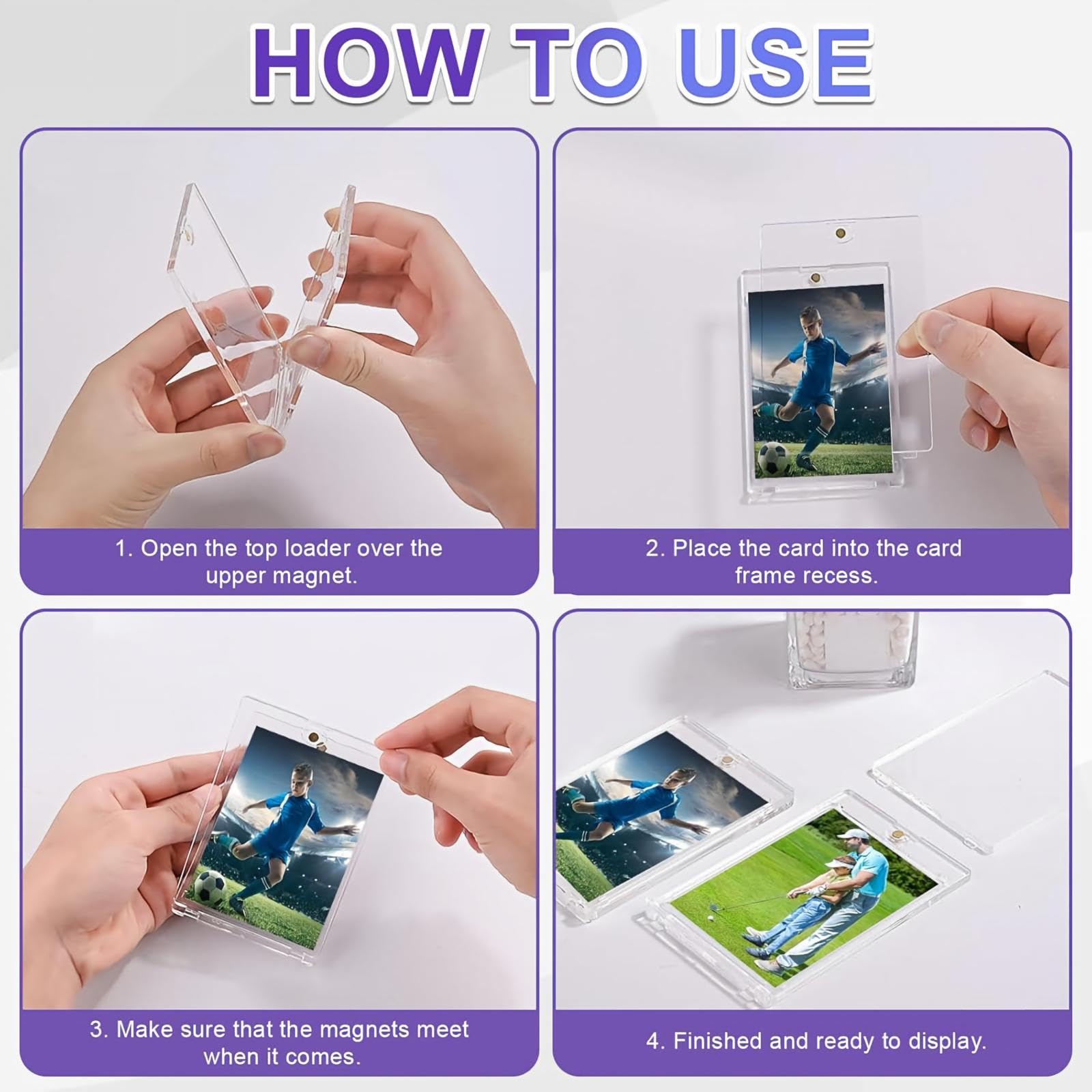 HOW TO USE

1. Open the top loader over the upper magnet.

2. Place the card into the card frame recess.

3. Make sure that the magnets meet when it comes.

4. Finished and ready to display.