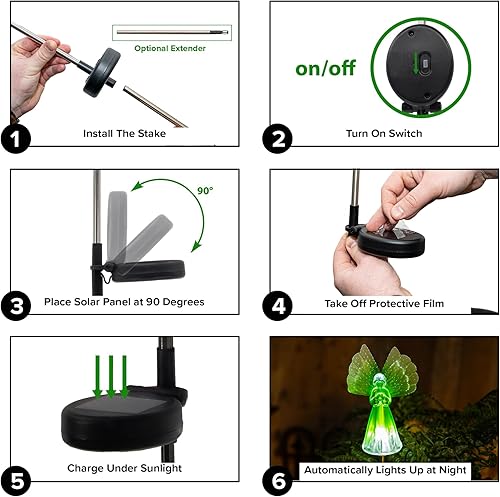 Optional Extender

1

Install The Stake

on/off

2

Turn On Switch

90°

3

Place Solar Panel at 90 Degrees

4

Take Off Protective Film

5

Charge Under Sunlight

6

Automatically Lights Up at Night