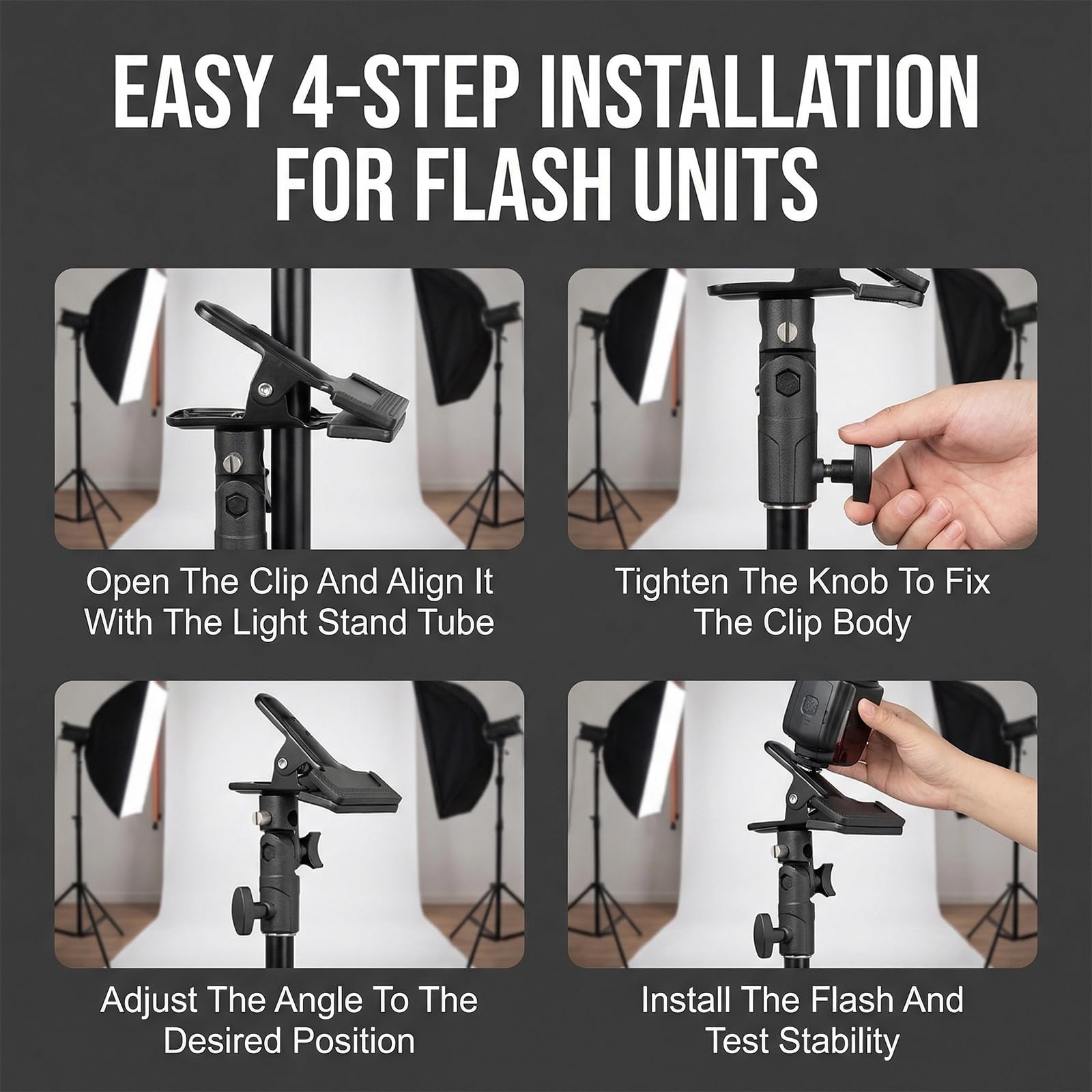 EASY 4-STEP INSTALLATION FOR FLASH UNITS

Open The Clip And Align It With The Light Stand Tube

Tighten The Knob To Fix The Clip Body

Adjust The Angle To The Desired Position

Install The Flash And Test Stability