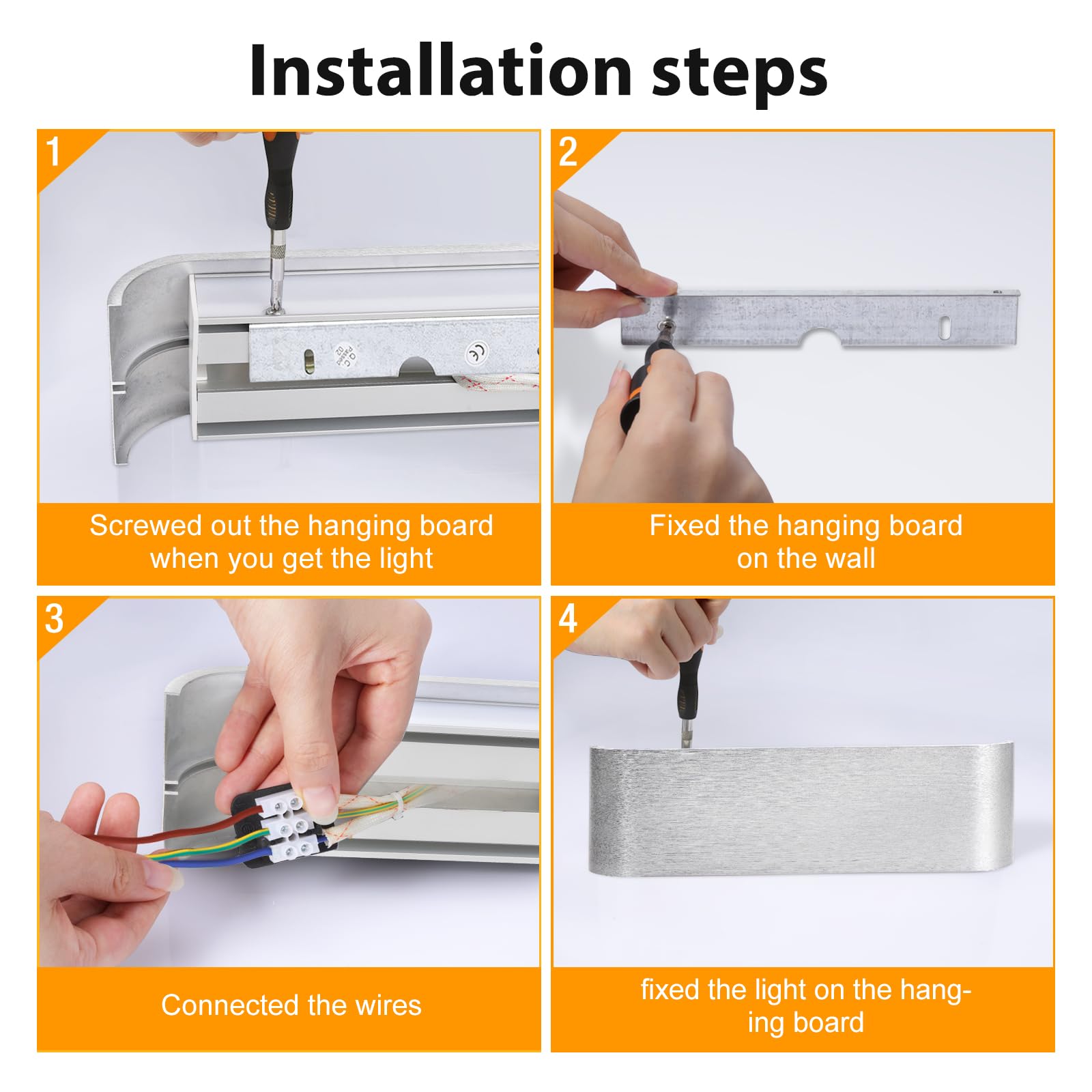 Installation steps

1

QC Passed 02

CE

Screwed out the hanging board when you get the light

2

Fixed the hanging board on the wall

3

Connected the wires

4

fixed the light on the hanging board