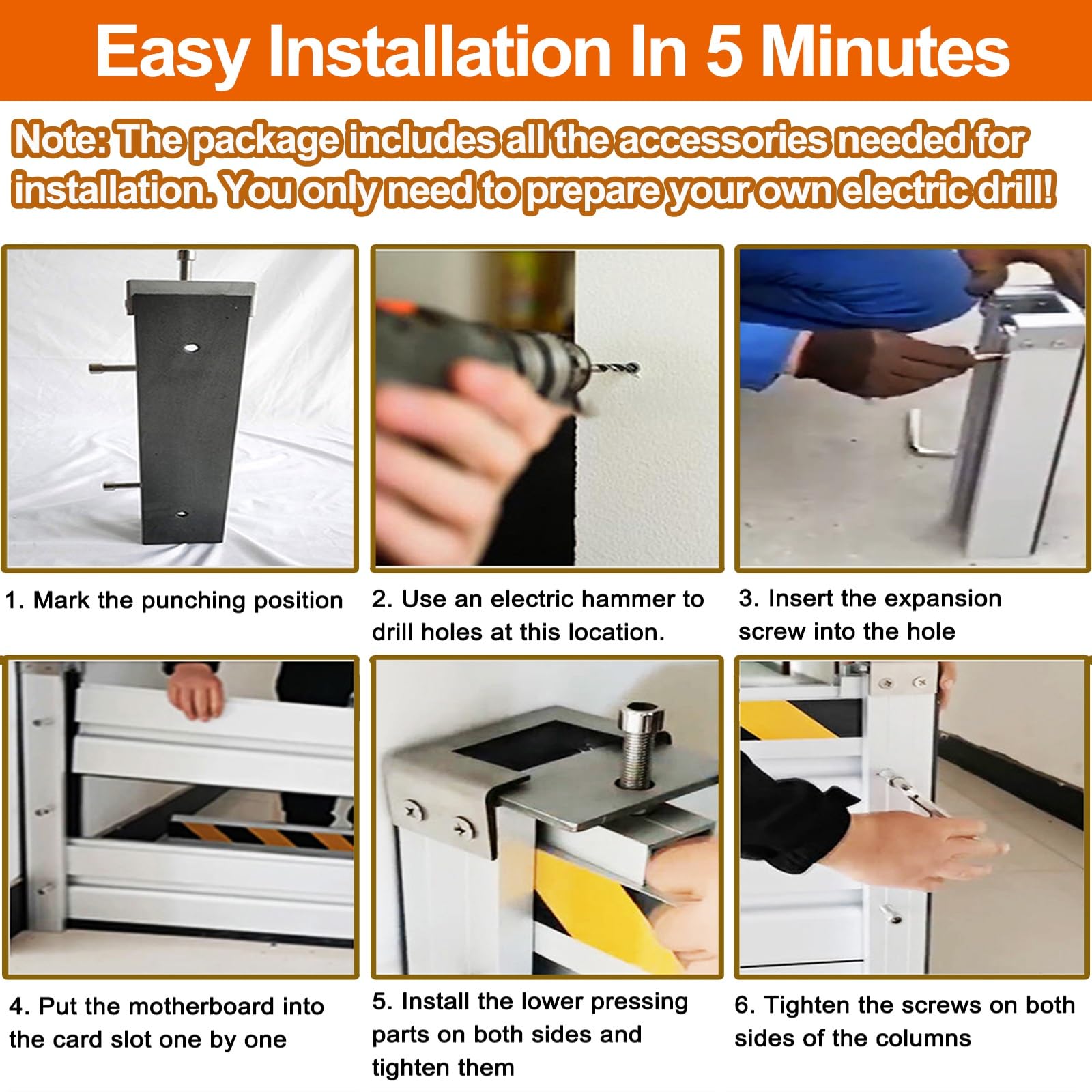 Easy Installation In 5 Minutes

Note: The package includes all the accessories needed for installation. You only need to prepare your own electric drill!

1. Mark the punching position

2. Use an electric hammer to drill holes at this location.

3. Insert the expansion screw into the hole

4. Put the motherboard into the card slot one by one

5. Install the lower pressing parts on both sides and tighten them

6. Tighten the screws on both sides of the columns