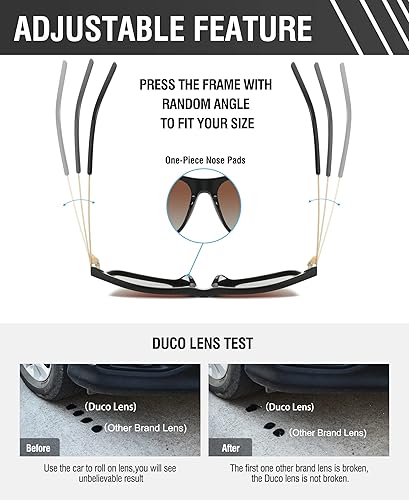 ADJUSTABLE FEATURE

PRESS THE FRAME WITH RANDOM ANGLE TO FIT YOUR SIZE

One-Piece Nose Pads

DUCO LENS TEST

(Duco Lens)

(Other Brand Lens)

Before

Use the car to roll on lens,you will see unbelievable result

(Duco Lens)

(Other Brand Lens)

After

The first one other brand lens is broken, the Duco lens is not broken.